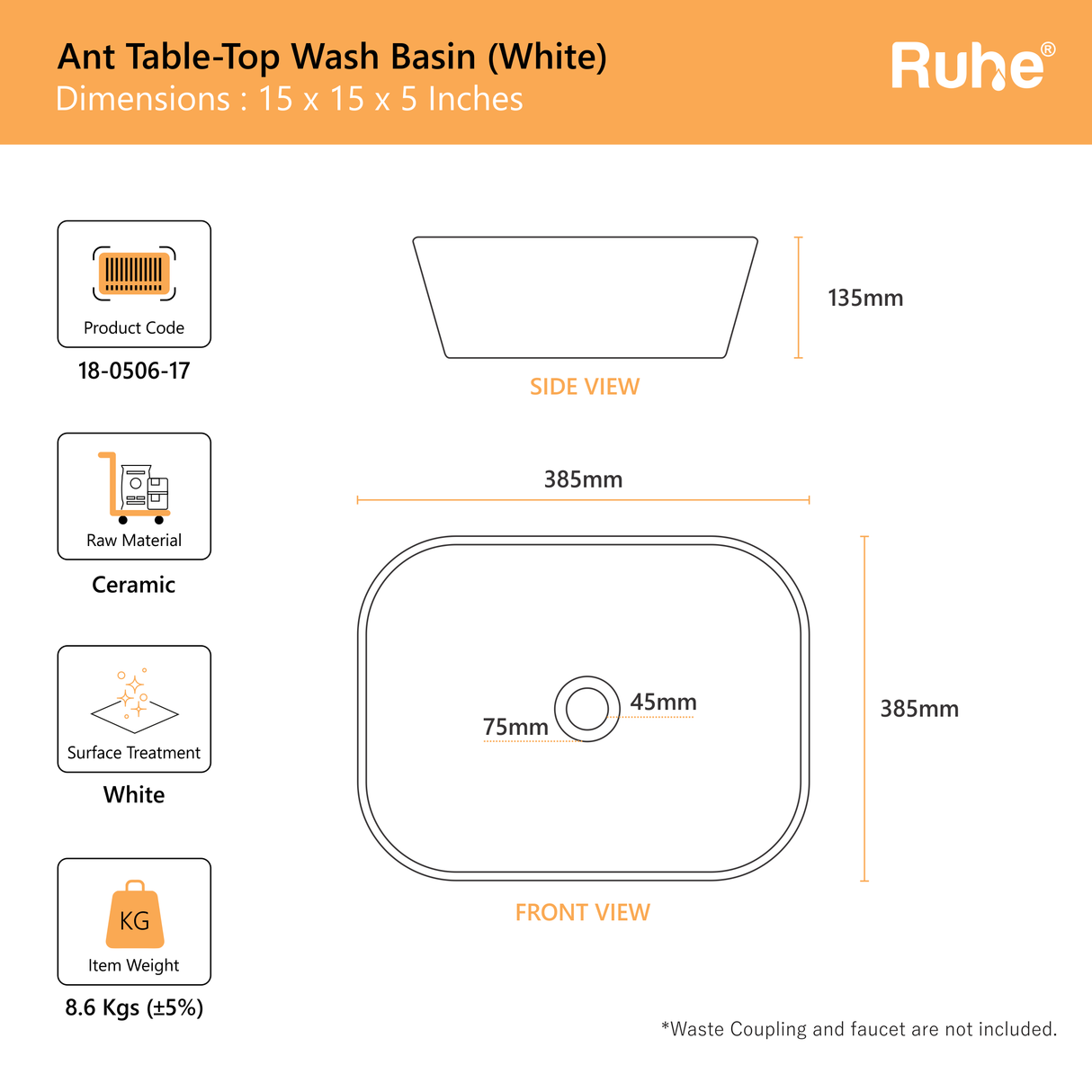 Ant Table-Top Wash Basin (White)
Dimensions : 15 x 15 x 5 Inches

Ruhe®

Product Code
18-0506-17

Raw Material
Ceramic

Surface Treatment
White

KG
Item Weight
8.6 Kgs (±5%)

135mm

SIDE VIEW

385mm

75mm

45mm

385mm

FRONT VIEW

*Waste Coupling and faucet are not included.