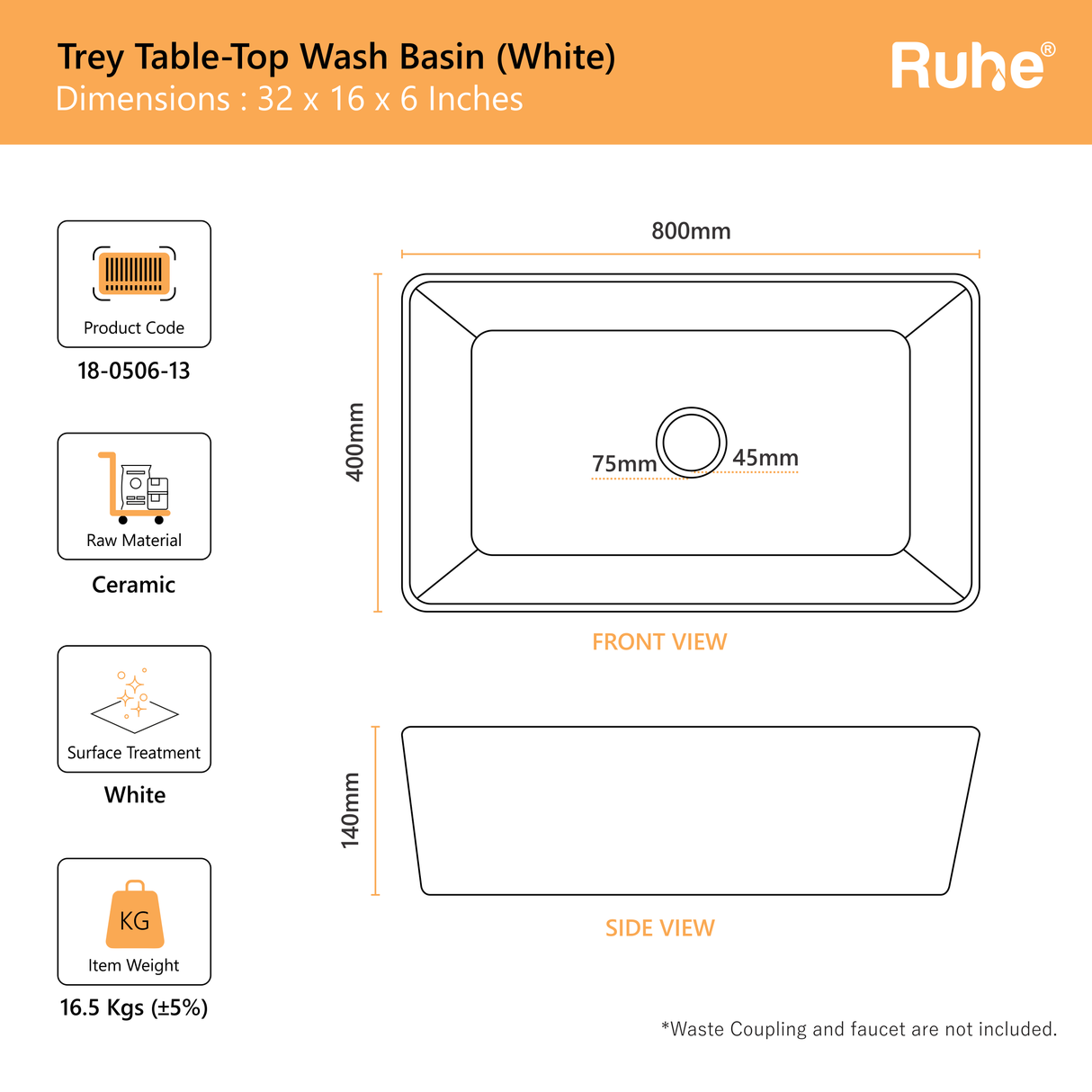 Trey Table-Top Wash Basin (White)
Dimensions : 32 x 16 x 6 Inches

Ruhe®

Product Code
18-0506-13

Raw Material
Ceramic

Surface Treatment
White

KG
Item Weight
16.5 Kgs (±5%)

800mm

400mm

75mm

45mm

FRONT VIEW

140mm

SIDE VIEW

*Waste Coupling and faucet are not included.