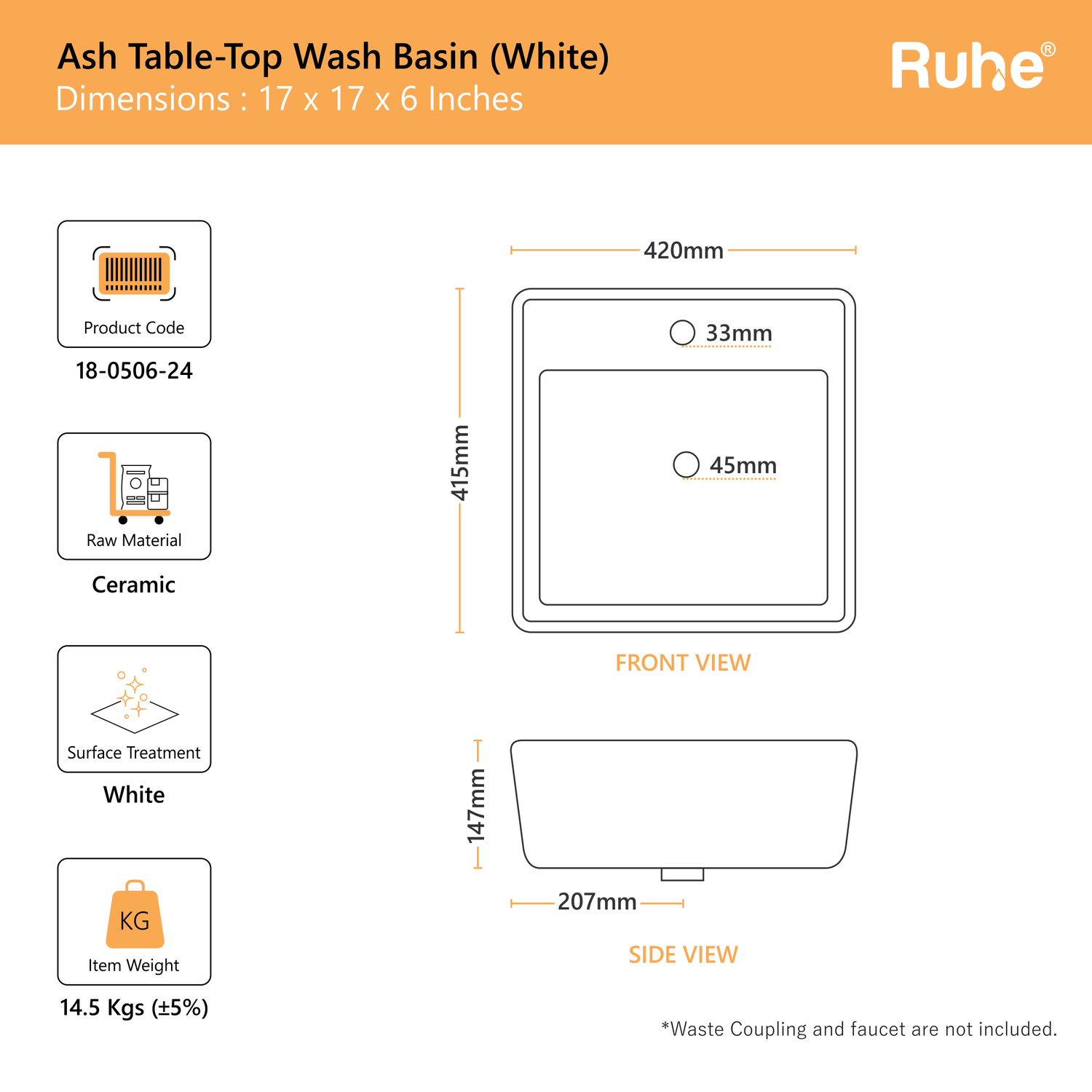 Ash Table-Top Wash Basin (White)
Dimensions : 17 x 17 x 6 Inches

Ruhe®

Product Code
18-0506-24

Raw Material
Ceramic

Surface Treatment
White

KG
Item Weight
14.5 Kgs (±5%)

420mm
415mm
33mm
45mm
FRONT VIEW

147mm
207mm
SIDE VIEW

*Waste Coupling and faucet are not included.