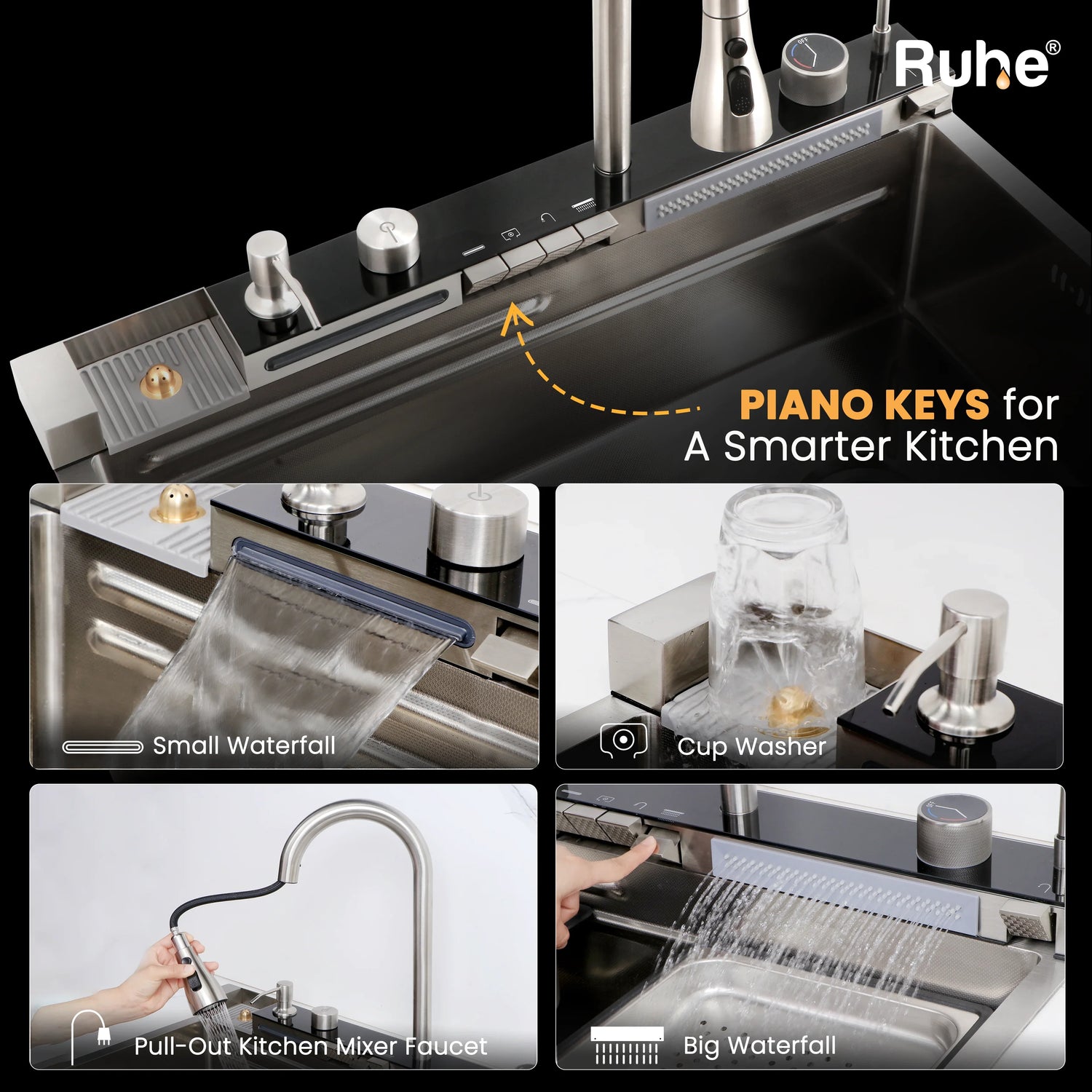 Ruhe®

OFF

PIANO KEYS for
A Smarter Kitchen

Small Waterfall

Cup Washer

Pull-Out Kitchen Mixer Faucet

Big Waterfall