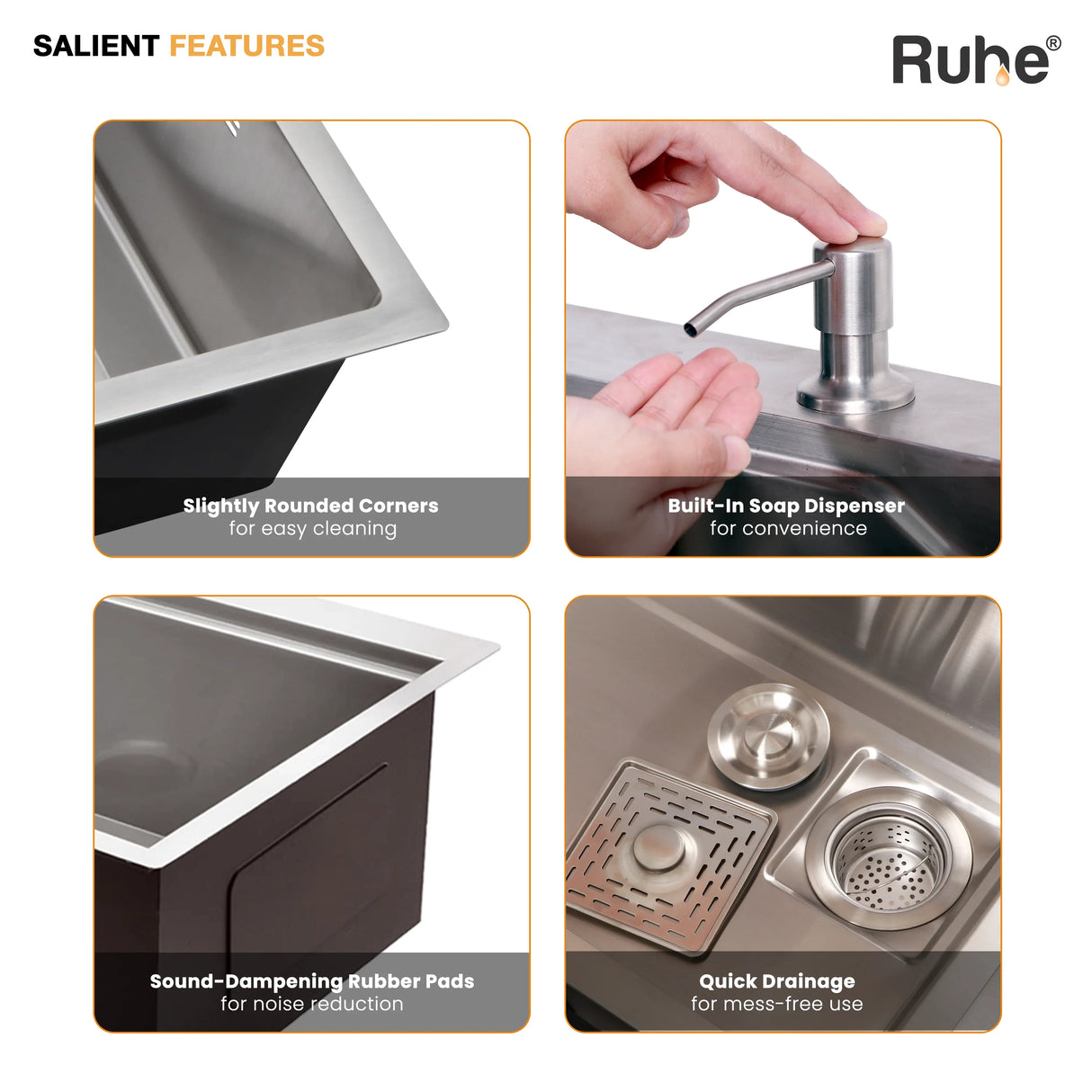 SALIENT FEATURES

Ruhe®

Slightly Rounded Corners
for easy cleaning

Built-In Soap Dispenser
for convenience

Sound-Dampening Rubber Pads
for noise reduction

Quick Drainage
for mess-free use