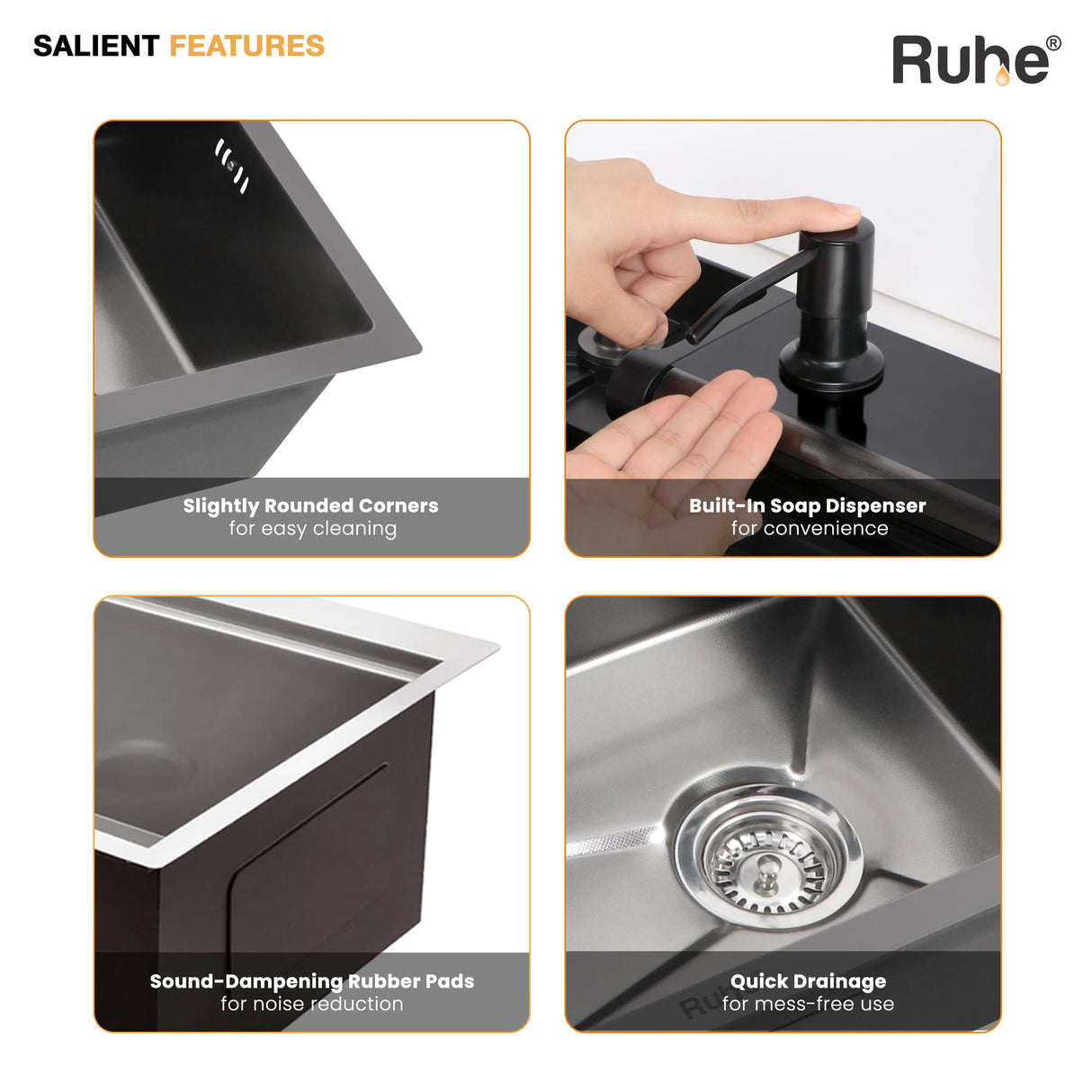 SALIENT FEATURES

Ruhe®

Slightly Rounded Corners
for easy cleaning

Built-In Soap Dispenser
for convenience

Sound-Dampening Rubber Pads
for noise reduction

Quick Drainage
for mess-free use