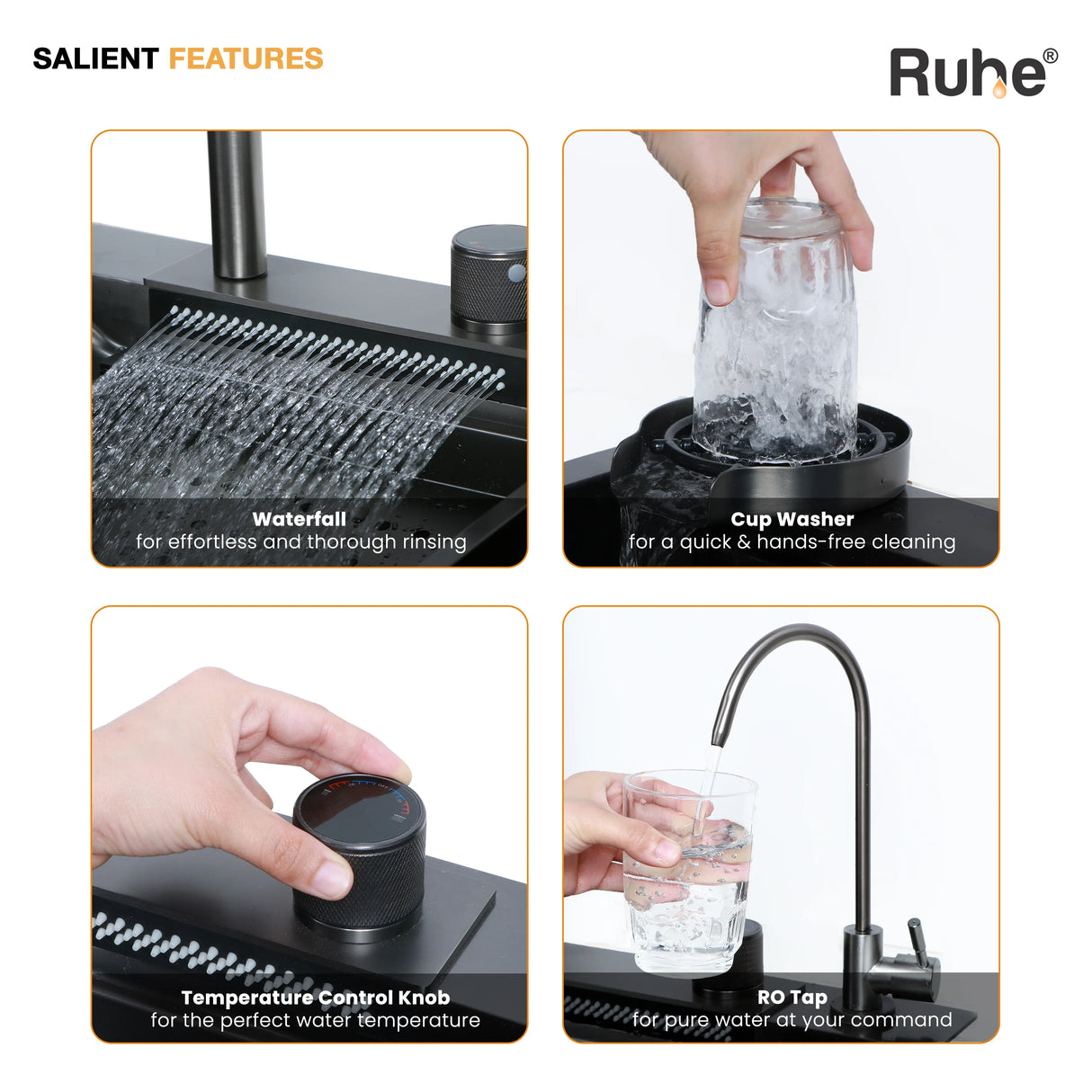 SALIENT FEATURES

Ruhe®

Waterfall
for effortless and thorough rinsing

Cup Washer
for a quick & hands-free cleaning

Temperature Control Knob
for the perfect water temperature

RO Tap
for pure water at your command