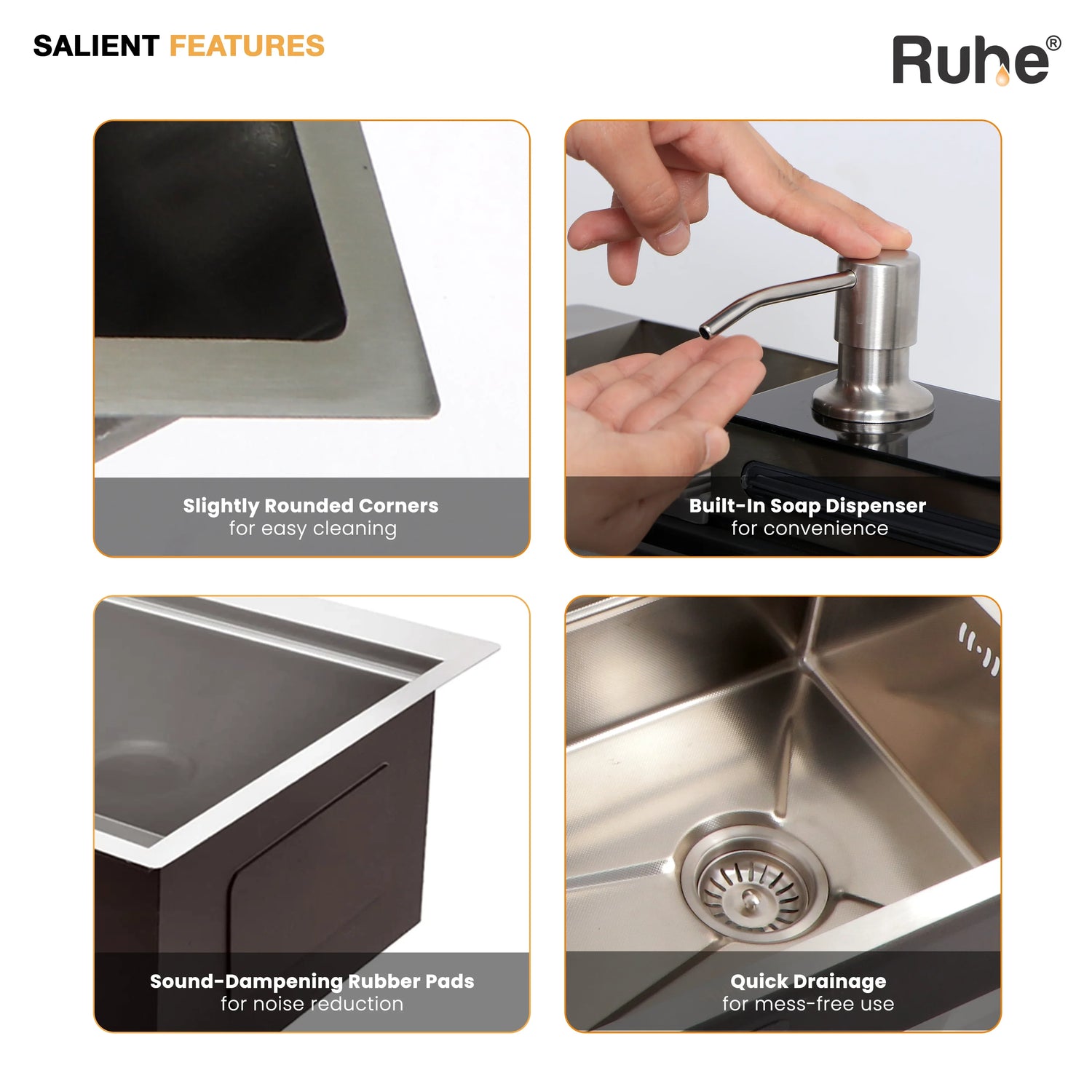 SALIENT FEATURES

Ruhe®

Slightly Rounded Corners
for easy cleaning

Built-In Soap Dispenser
for convenience

Sound-Dampening Rubber Pads
for noise reduction

Quick Drainage
for mess-free use