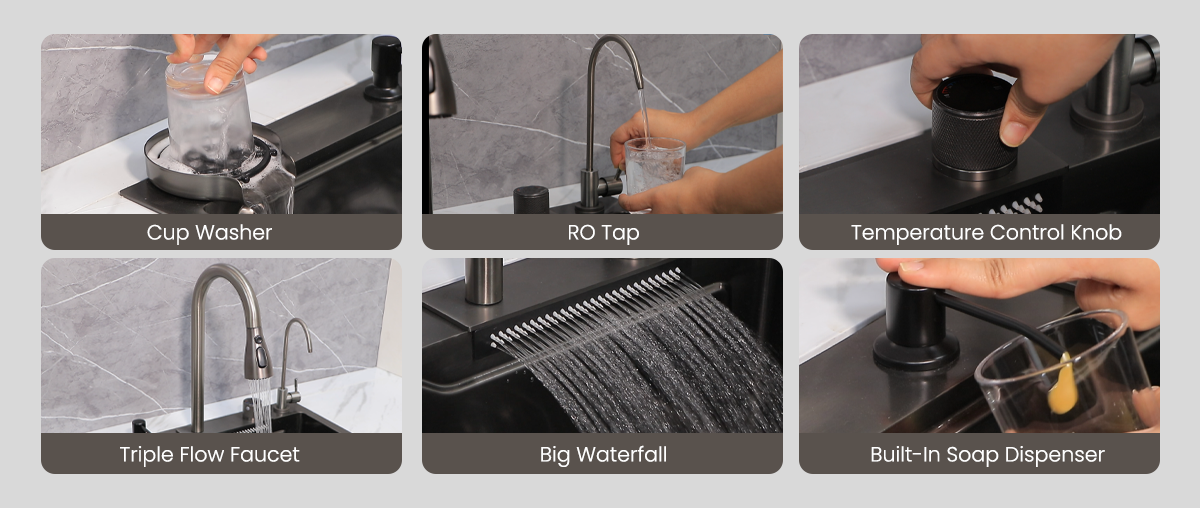 Cup Washer

RO Tap

Temperature Control Knob

Triple Flow Faucet

Big Waterfall

Built-In Soap Dispenser