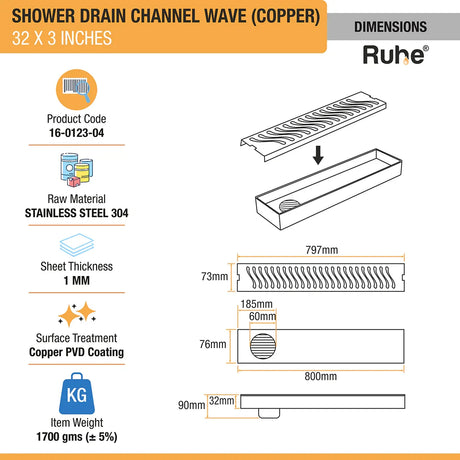 SHOWER DRAIN CHANNEL WAVE (COPPER)
32 X 3 INCHES

DIMENSIONS

Ruhe®

Product Code
16-0123-04

Raw Material
STAINLESS STEEL 304

Sheet Thickness
1 MM

Surface Treatment
Copper PVD Coating

KG
Item Weight
1700 gms (± 5%)

797mm
73mm
185mm
60mm
76mm
800mm
90mm
32mm