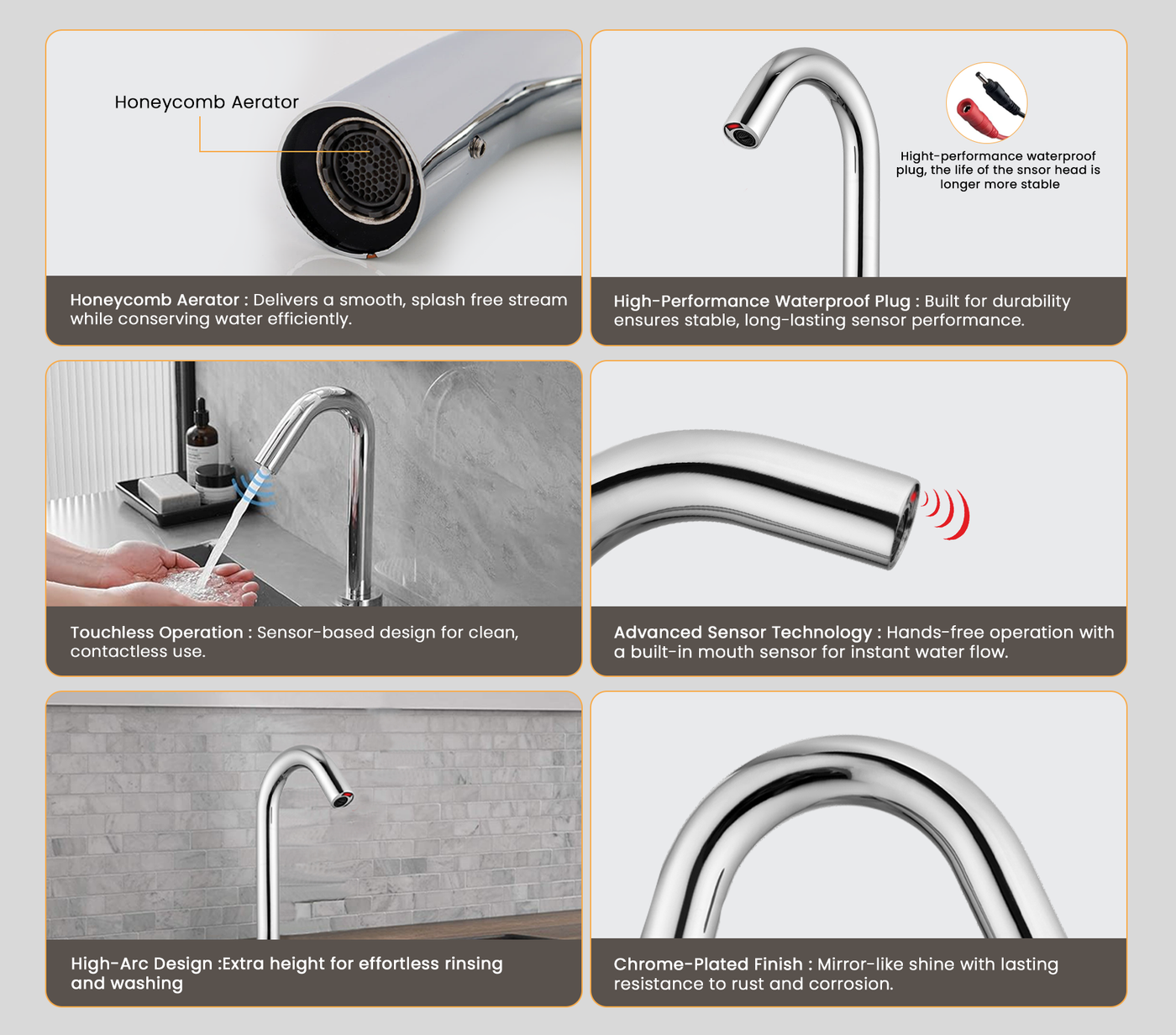 Honeycomb Aerator

Honeycomb Aerator : Delivers a smooth, splash free stream while conserving water efficiently.

Hight-performance waterproof plug, the life of the snsor head is longer more stable

High-Performance Waterproof Plug : Built for durability ensures stable, long-lasting sensor performance.

Touchless Operation : Sensor-based design for clean, contactless use.

Advanced Sensor Technology : Hands-free operation with a built-in mouth sensor for instant water flow.

High-Arc Design :Extra height for effortless rinsing and washing

Chrome-Plated Finish : Mirror-like shine with lasting resistance to rust and corrosion.