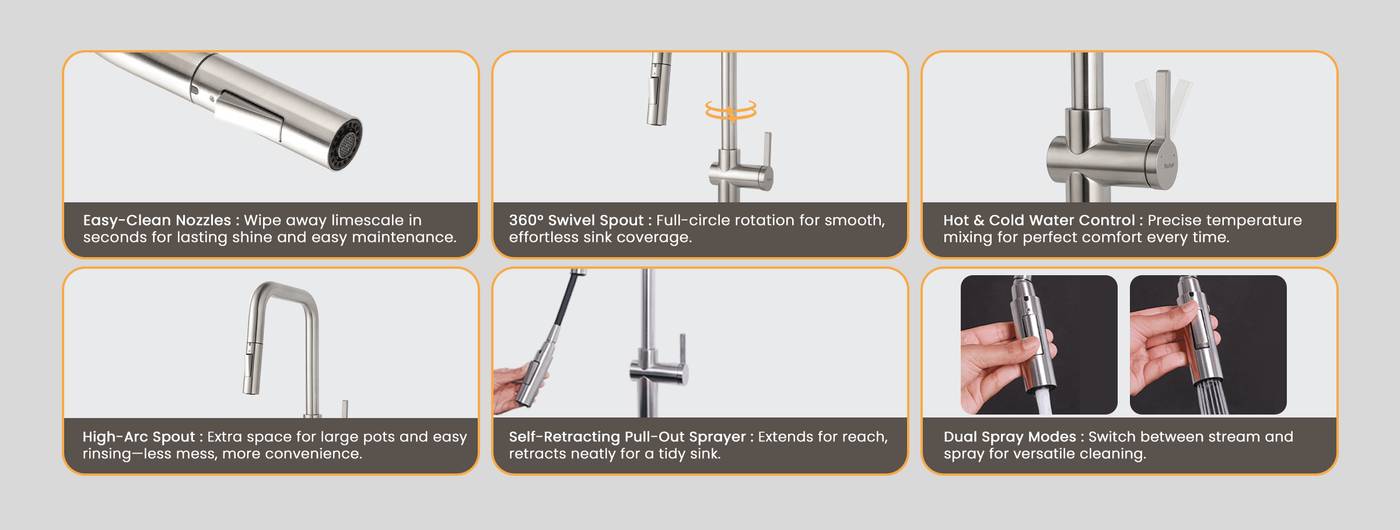 Easy-Clean Nozzles : Wipe away limescale in seconds for lasting shine and easy maintenance.

360° Swivel Spout : Full-circle rotation for smooth, effortless sink coverage.

Hot & Cold Water Control : Precise temperature mixing for perfect comfort every time.

High-Arc Spout : Extra space for large pots and easy rinsing—less mess, more convenience.

Self-Retracting Pull-Out Sprayer : Extends for reach, retracts neatly for a tidy sink.

Dual Spray Modes : Switch between stream and spray for versatile cleaning.