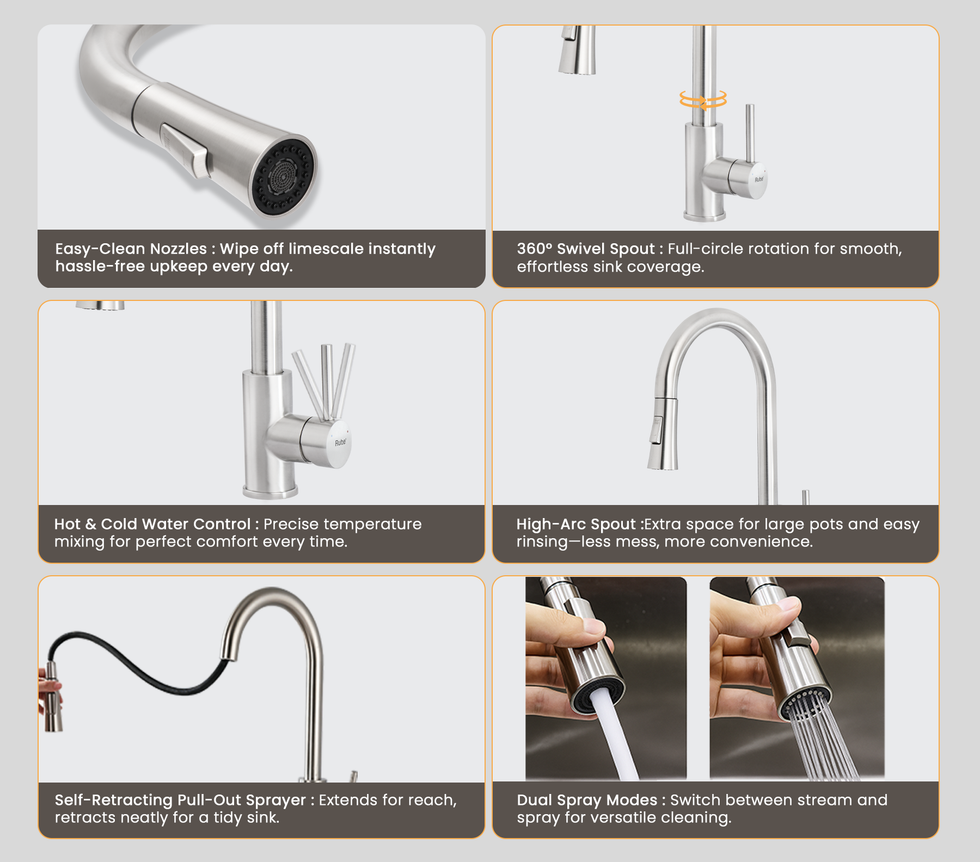 Easy-Clean Nozzles : Wipe off limescale instantly hassle-free upkeep every day.

360° Swivel Spout : Full-circle rotation for smooth, effortless sink coverage.

Hot & Cold Water Control : Precise temperature mixing for perfect comfort every time.

High-Arc Spout :Extra space for large pots and easy rinsing—less mess, more convenience.

Self-Retracting Pull-Out Sprayer : Extends for reach, retracts neatly for a tidy sink.

Dual Spray Modes : Switch between stream and spray for versatile cleaning.