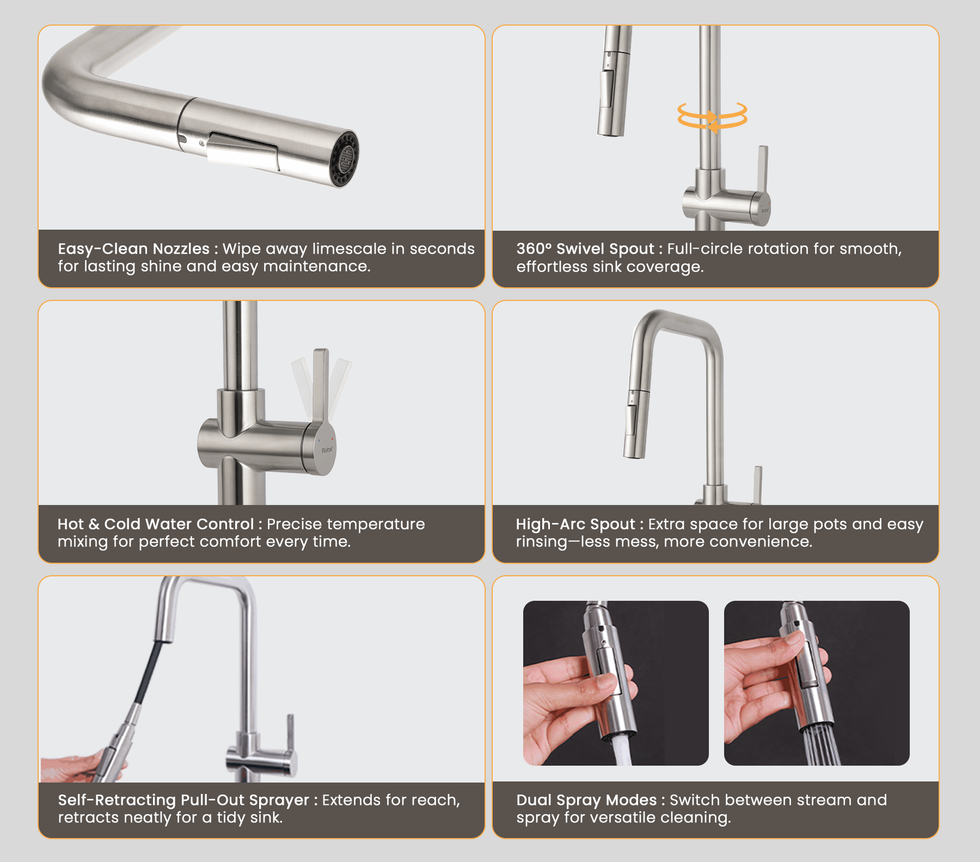 Easy-Clean Nozzles : Wipe away limescale in seconds for lasting shine and easy maintenance.

360° Swivel Spout : Full-circle rotation for smooth, effortless sink coverage.

Hot & Cold Water Control : Precise temperature mixing for perfect comfort every time.

High-Arc Spout : Extra space for large pots and easy rinsing—less mess, more convenience.

Self-Retracting Pull-Out Sprayer : Extends for reach, retracts neatly for a tidy sink.

Dual Spray Modes : Switch between stream and spray for versatile cleaning.