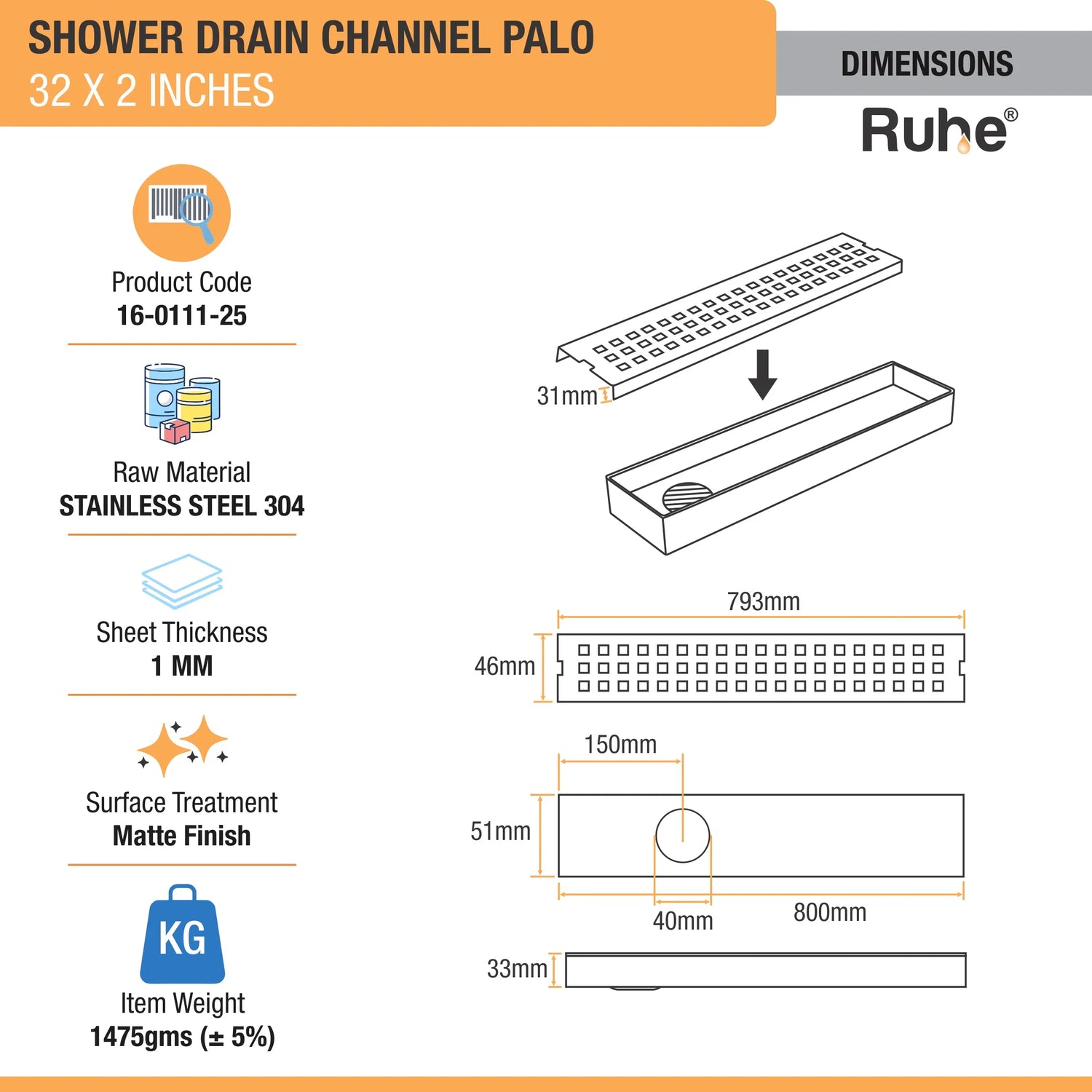 SHOWER DRAIN CHANNEL PALO
32 X 2 INCHES

DIMENSIONS

Ruhe®

Product Code
16-0111-25

Raw Material
STAINLESS STEEL 304

Sheet Thickness
1 MM

Surface Treatment
Matte Finish

KG
Item Weight
1475gms (± 5%)

31mm

793mm

46mm

150mm

51mm

40mm

800mm

33mm