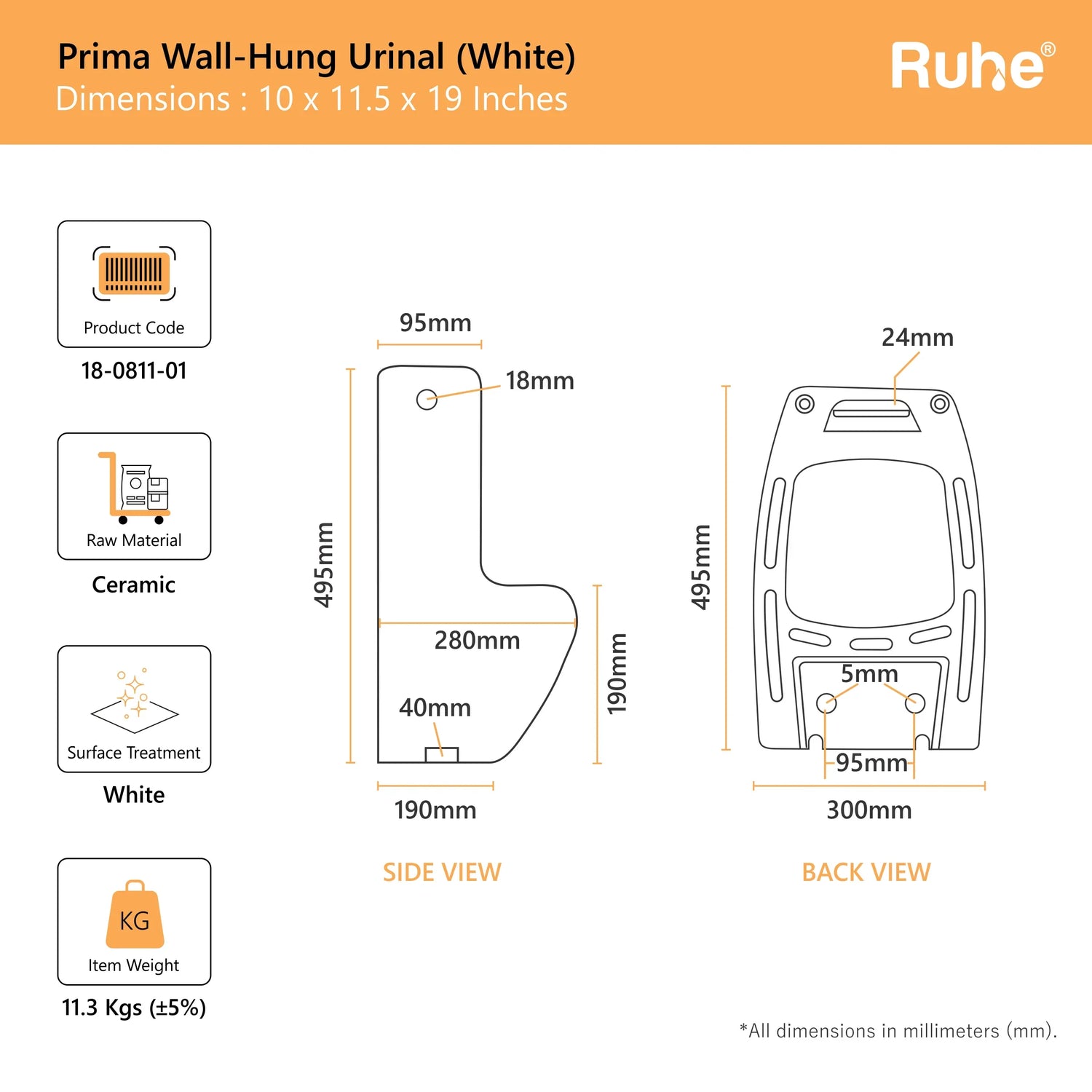 Prima Wall-Hung Urinal (White)
Dimensions : 10 x 11.5 x 19 Inches

Ruhe®

Product Code
18-0811-01

Raw Material
Ceramic

Surface Treatment
White

KG
Item Weight
11.3 Kgs (±5%)

95mm
18mm
495mm
280mm
190mm
40mm
190mm
SIDE VIEW

24mm
495mm
5mm
95mm
300mm
BACK VIEW

*All dimensions in millimeters (mm).