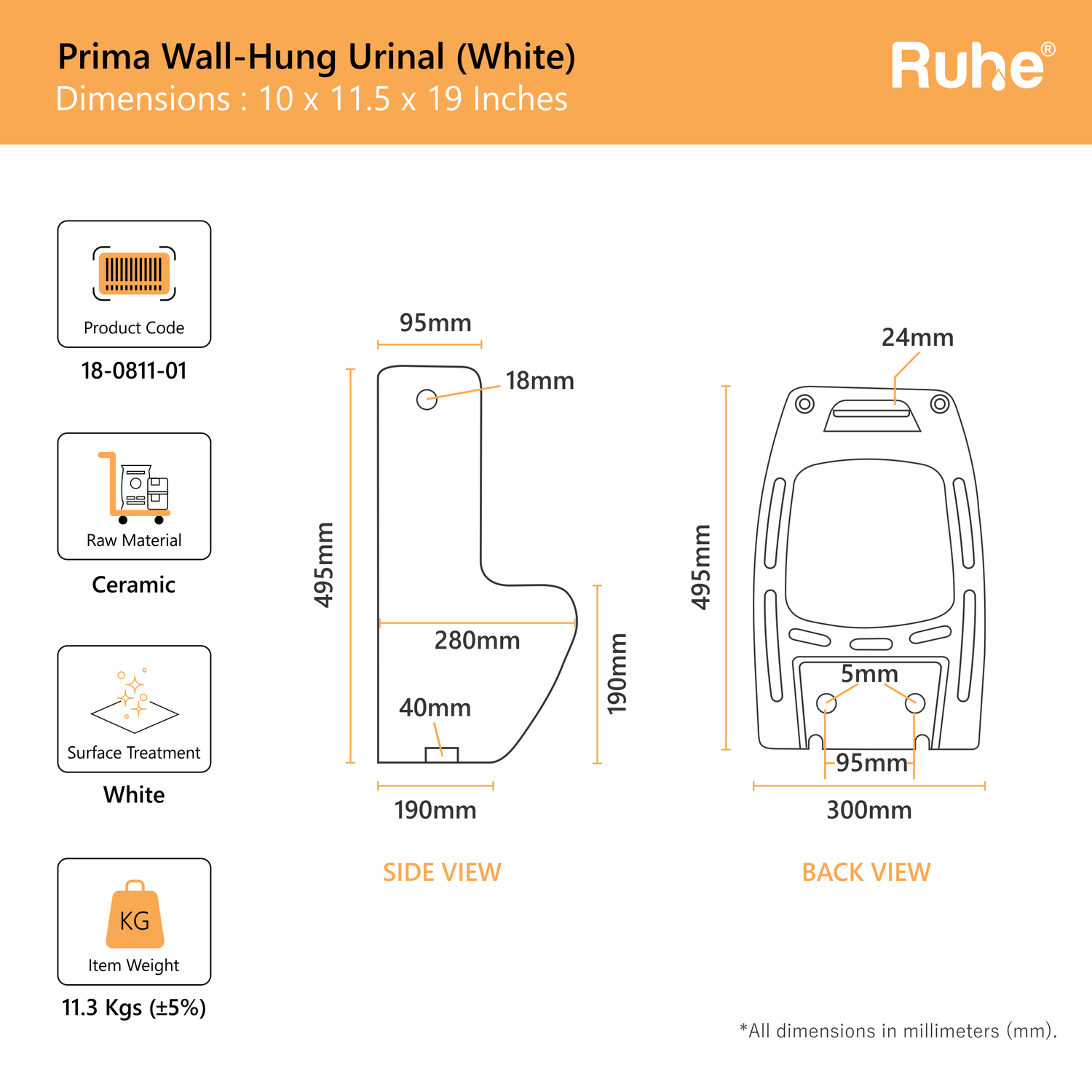 Prima Wall-Hung Urinal (White)
Dimensions : 10 x 11.5 x 19 Inches

Ruhe®

Product Code
18-0811-01

Raw Material
Ceramic

Surface Treatment
White

KG
Item Weight
11.3 Kgs (±5%)

95mm
18mm
495mm
280mm
190mm
40mm
190mm

SIDE VIEW

24mm
495mm
5mm
95mm
300mm

BACK VIEW

*All dimensions in millimeters (mm).