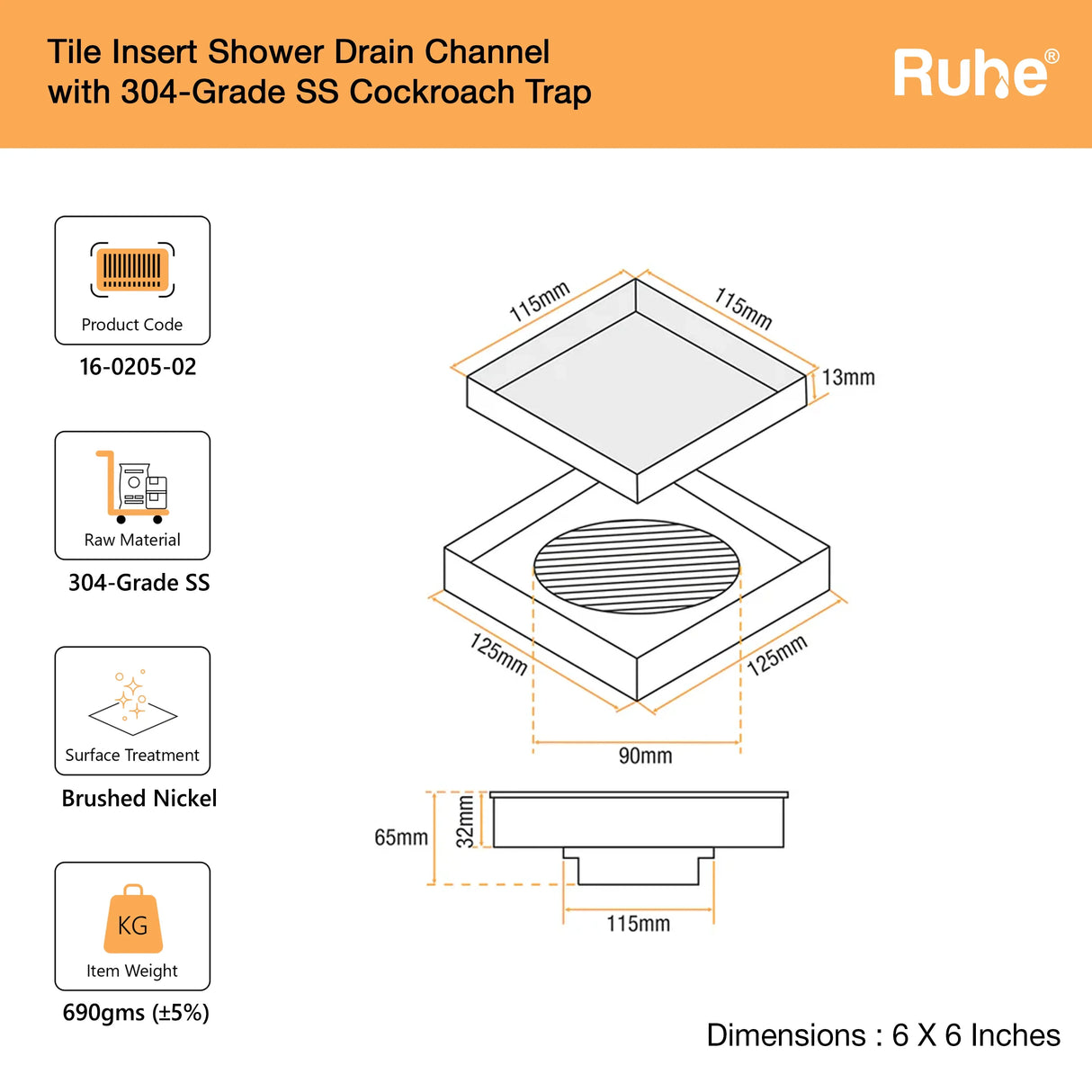 Tile Insert Shower Drain Channel with 304-Grade SS Cockroach Trap

Ruhe®

Product Code

16-0205-02

Raw Material

304-Grade SS

Surface Treatment

Brushed Nickel

KG

Item Weight

690gms (±5%)

115mm

115mm

13mm

125mm

125mm

90mm

65mm

32mm

115mm

Dimensions : 6 X 6 Inches