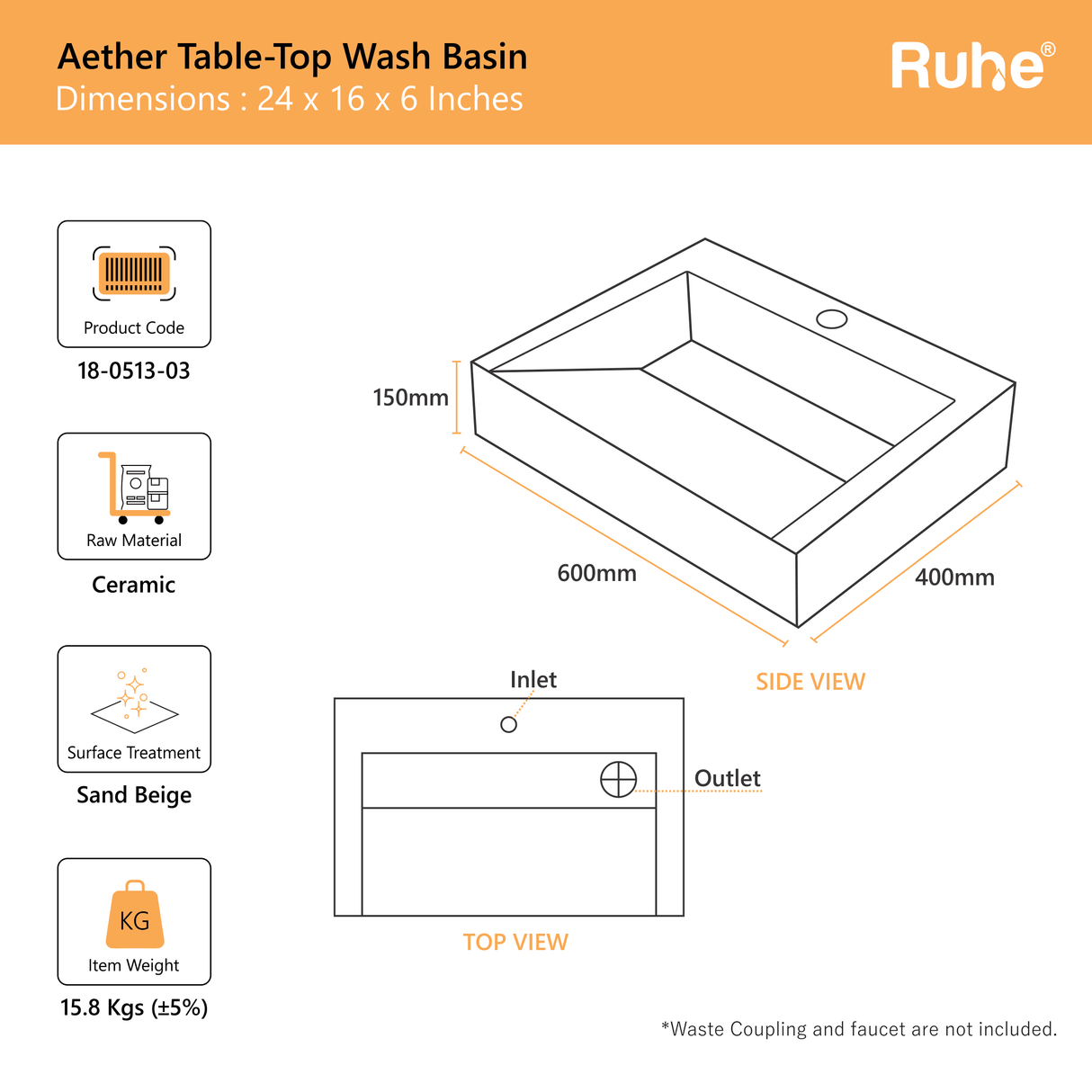 Aether Table-Top Wash Basin
Dimensions : 24 x 16 x 6 Inches

Ruhe®

Product Code
18-0513-03

Raw Material
Ceramic

Surface Treatment
Sand Beige

KG
Item Weight
15.8 Kgs (±5%)

150mm
600mm
400mm
SIDE VIEW

Inlet
Outlet
TOP VIEW

*Waste Coupling and faucet are not included.