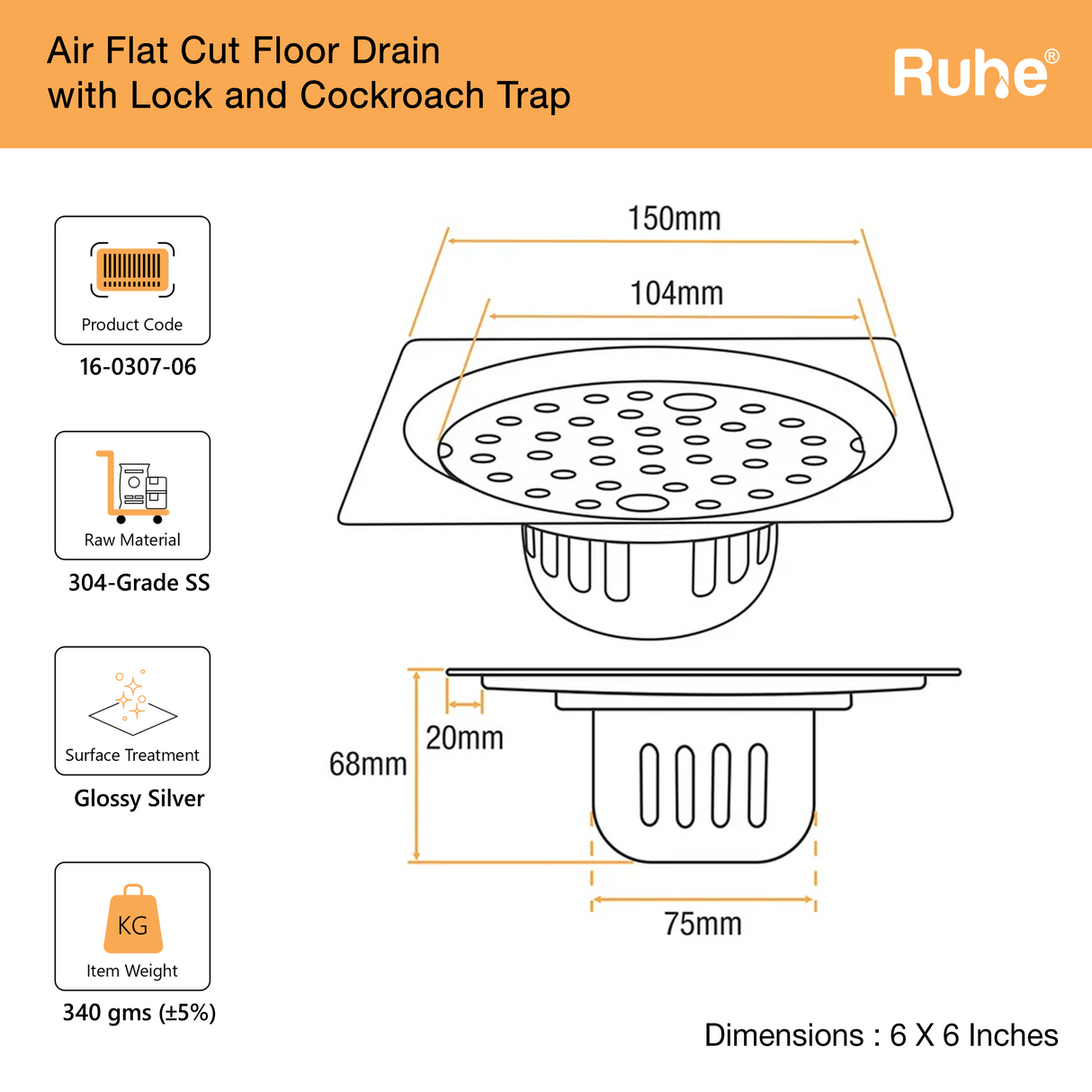 Air Flat Cut Floor Drain
with Lock and Cockroach Trap

Ruhe®

Product Code
16-0307-06

Raw Material
304-Grade SS

Surface Treatment
Glossy Silver

KG
Item Weight
340 gms (±5%)

150mm
104mm
20mm
68mm
75mm

Dimensions : 6 X 6 Inches