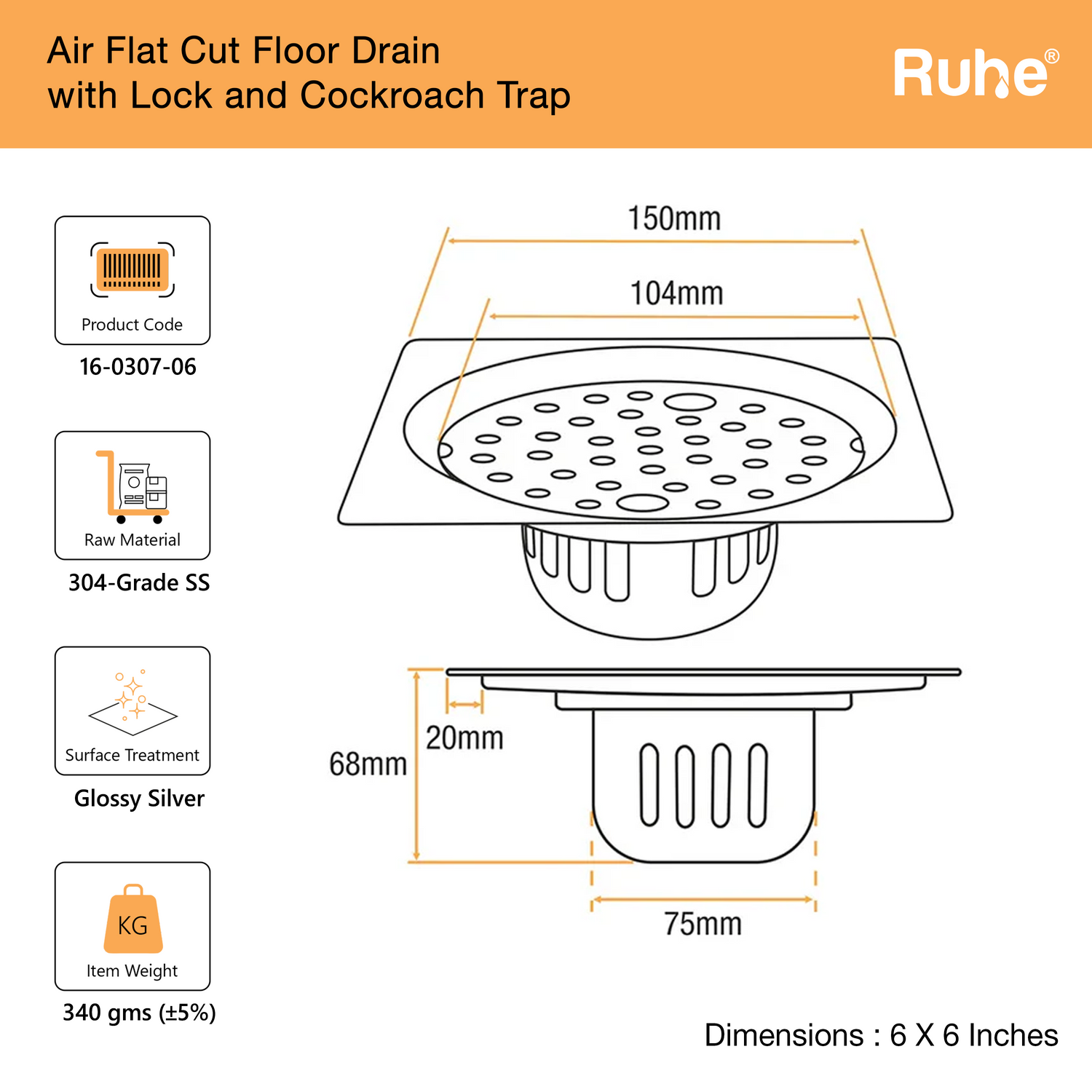 Air Flat Cut Floor Drain
with Lock and Cockroach Trap

Ruhe®

Product Code
16-0307-06

Raw Material
304-Grade SS

Surface Treatment
Glossy Silver

KG
Item Weight
340 gms (±5%)

150mm
104mm
20mm
68mm
75mm

Dimensions : 6 X 6 Inches