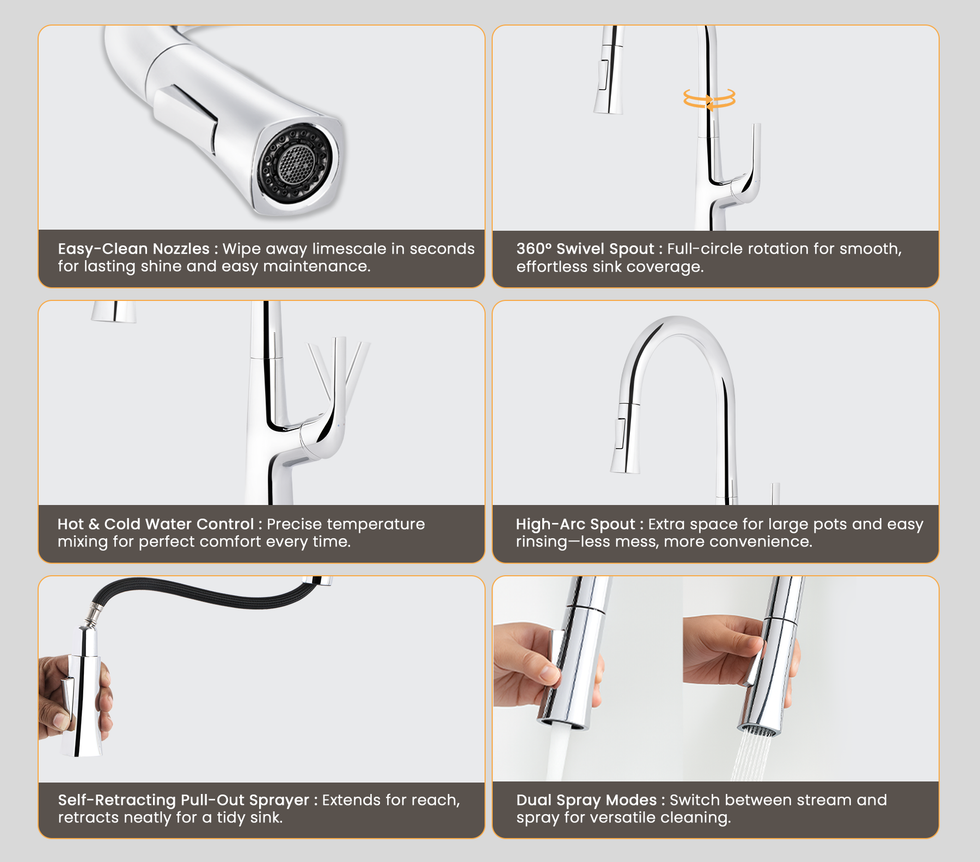 Easy-Clean Nozzles : Wipe away limescale in seconds for lasting shine and easy maintenance.

360° Swivel Spout : Full-circle rotation for smooth, effortless sink coverage.

Hot & Cold Water Control : Precise temperature mixing for perfect comfort every time.

High-Arc Spout : Extra space for large pots and easy rinsing—less mess, more convenience.

Self-Retracting Pull-Out Sprayer : Extends for reach, retracts neatly for a tidy sink.

Dual Spray Modes : Switch between stream and spray for versatile cleaning.