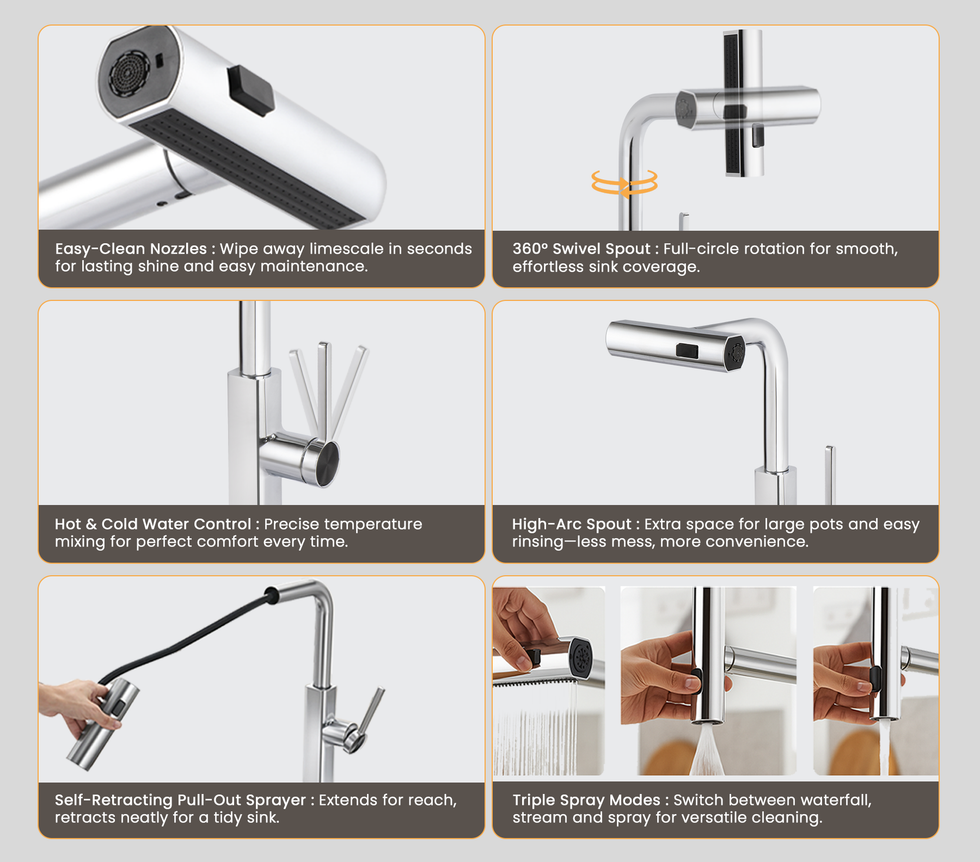 Easy-Clean Nozzles : Wipe away limescale in seconds for lasting shine and easy maintenance.

360° Swivel Spout : Full-circle rotation for smooth, effortless sink coverage.

Hot & Cold Water Control : Precise temperature mixing for perfect comfort every time.

High-Arc Spout : Extra space for large pots and easy rinsing—less mess, more convenience.

Self-Retracting Pull-Out Sprayer : Extends for reach, retracts neatly for a tidy sink.

Triple Spray Modes : Switch between waterfall, stream and spray for versatile cleaning.