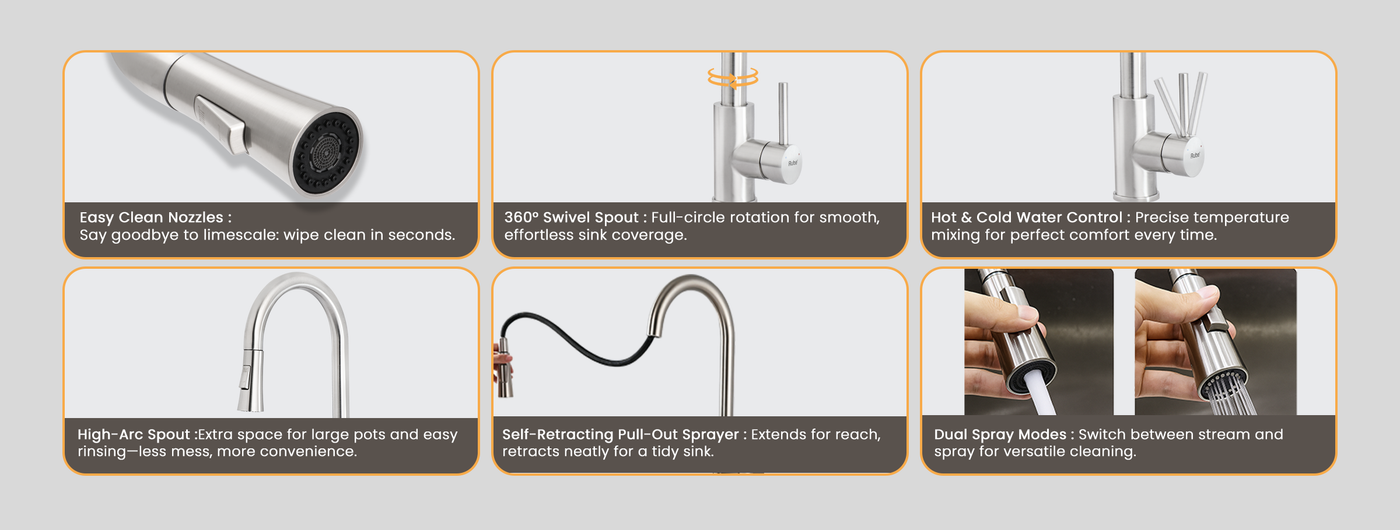 Easy Clean Nozzles :
Say goodbye to limescale: wipe clean in seconds.

360° Swivel Spout : Full-circle rotation for smooth, effortless sink coverage.

Hot & Cold Water Control : Precise temperature mixing for perfect comfort every time.

High-Arc Spout :Extra space for large pots and easy rinsing—less mess, more convenience.

Self-Retracting Pull-Out Sprayer : Extends for reach, retracts neatly for a tidy sink.

Dual Spray Modes : Switch between stream and spray for versatile cleaning.