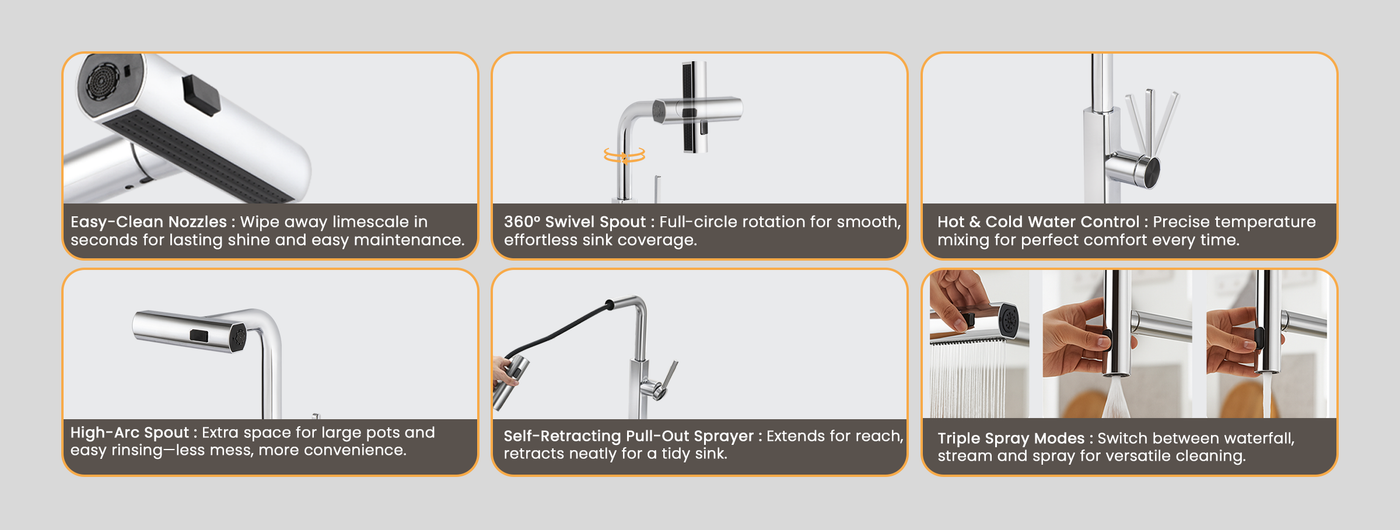 Easy-Clean Nozzles : Wipe away limescale in seconds for lasting shine and easy maintenance.

360° Swivel Spout : Full-circle rotation for smooth, effortless sink coverage.

Hot & Cold Water Control : Precise temperature mixing for perfect comfort every time.

High-Arc Spout : Extra space for large pots and easy rinsing—less mess, more convenience.

Self-Retracting Pull-Out Sprayer : Extends for reach, retracts neatly for a tidy sink.

Triple Spray Modes : Switch between waterfall, stream and spray for versatile cleaning.