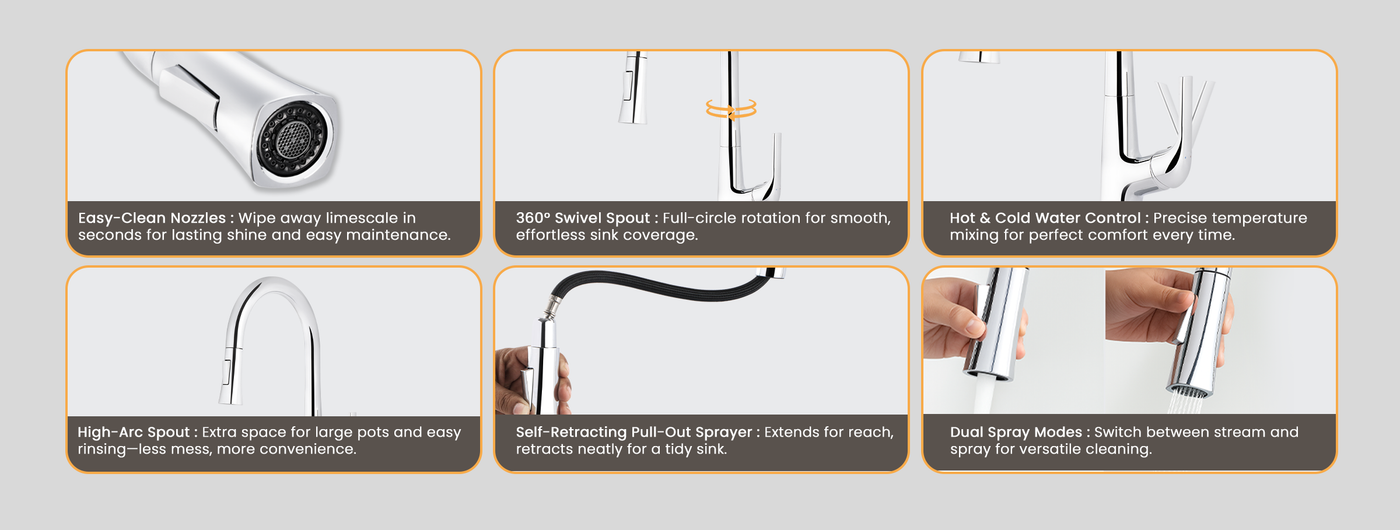 Easy-Clean Nozzles : Wipe away limescale in seconds for lasting shine and easy maintenance.

360° Swivel Spout : Full-circle rotation for smooth, effortless sink coverage.

Hot & Cold Water Control : Precise temperature mixing for perfect comfort every time.

High-Arc Spout : Extra space for large pots and easy rinsing—less mess, more convenience.

Self-Retracting Pull-Out Sprayer : Extends for reach, retracts neatly for a tidy sink.

Dual Spray Modes : Switch between stream and spray for versatile cleaning.