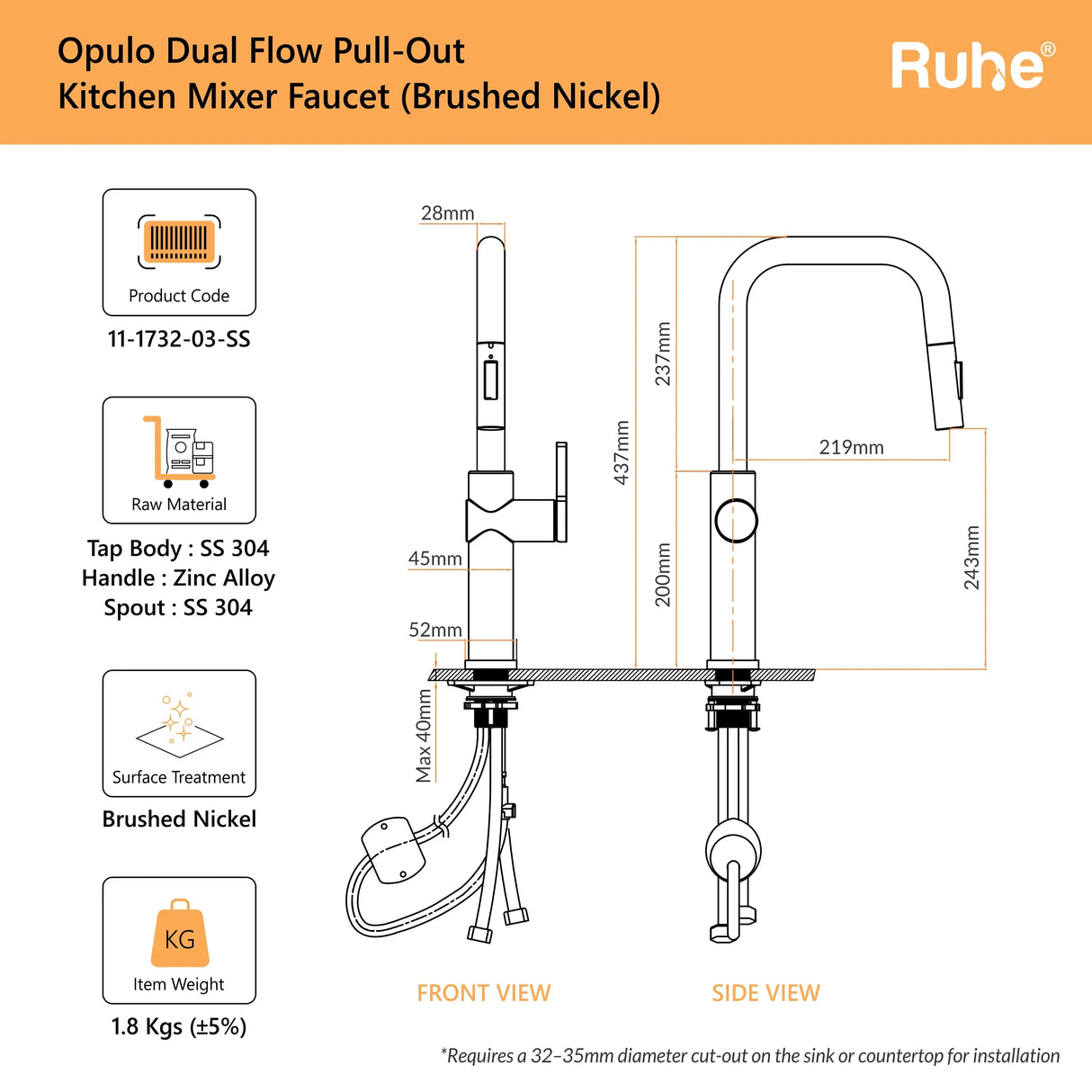 Opulo Dual Flow Pull-Out Kitchen Mixer Faucet (Brushed Nickel)

Ruhe®

Product Code

11-1732-03-SS

Raw Material

Tap Body : SS 304
Handle : Zinc Alloy
Spout : SS 304

Surface Treatment

Brushed Nickel

KG

Item Weight

1.8 Kgs (±5%)

28mm

45mm

52mm

Max 40mm

437mm

237mm

200mm

219mm

243mm

FRONT VIEW

SIDE VIEW

*Requires a 32–35mm diameter cut-out on the sink or countertop for installation