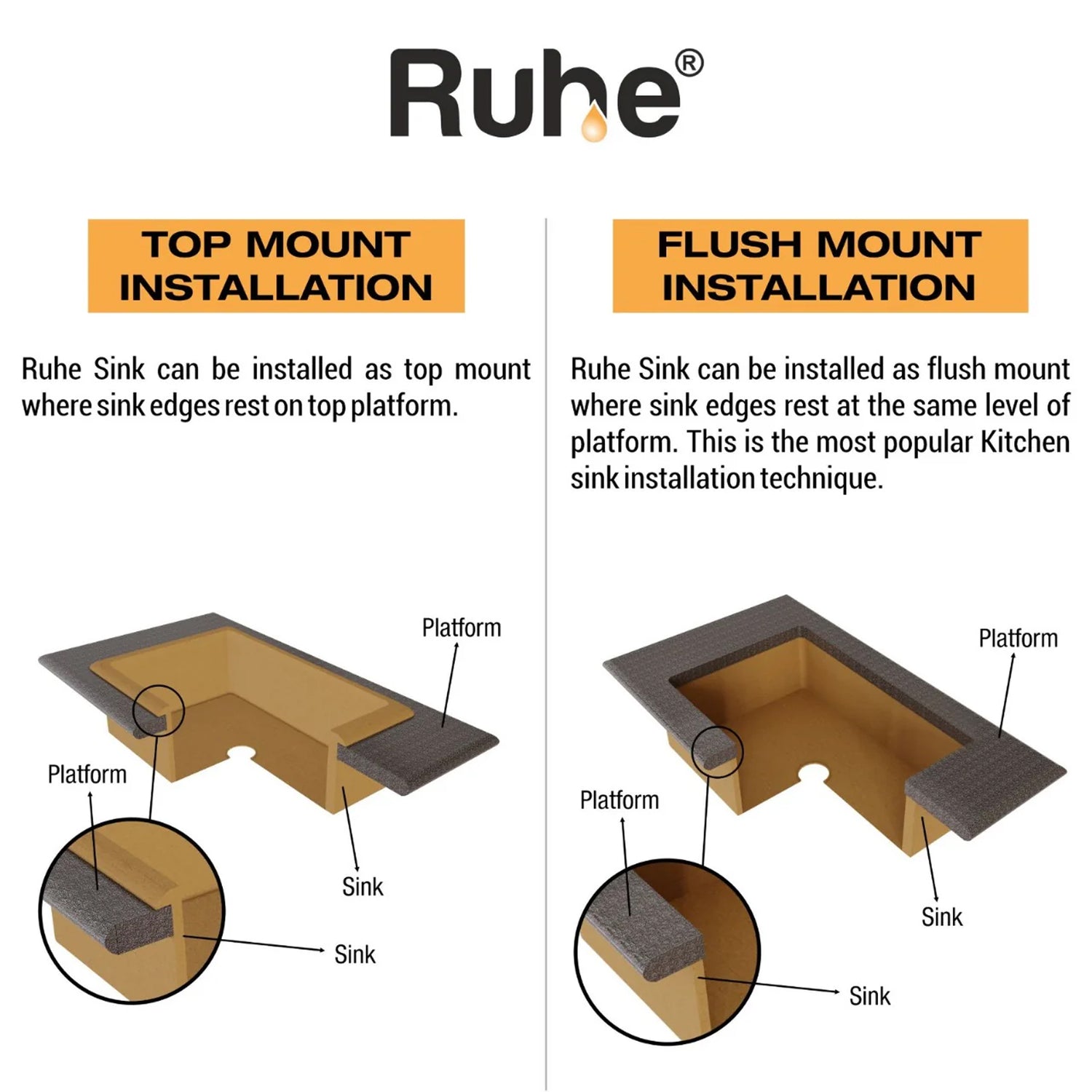 Ruhe®

TOP MOUNT INSTALLATION

Ruhe Sink can be installed as top mount where sink edges rest on top platform.

Platform

Platform

Sink

Sink

FLUSH MOUNT INSTALLATION

Ruhe Sink can be installed as flush mount where sink edges rest at the same level of platform. This is the most popular Kitchen sink installation technique.

Platform

Platform

Sink

Sink