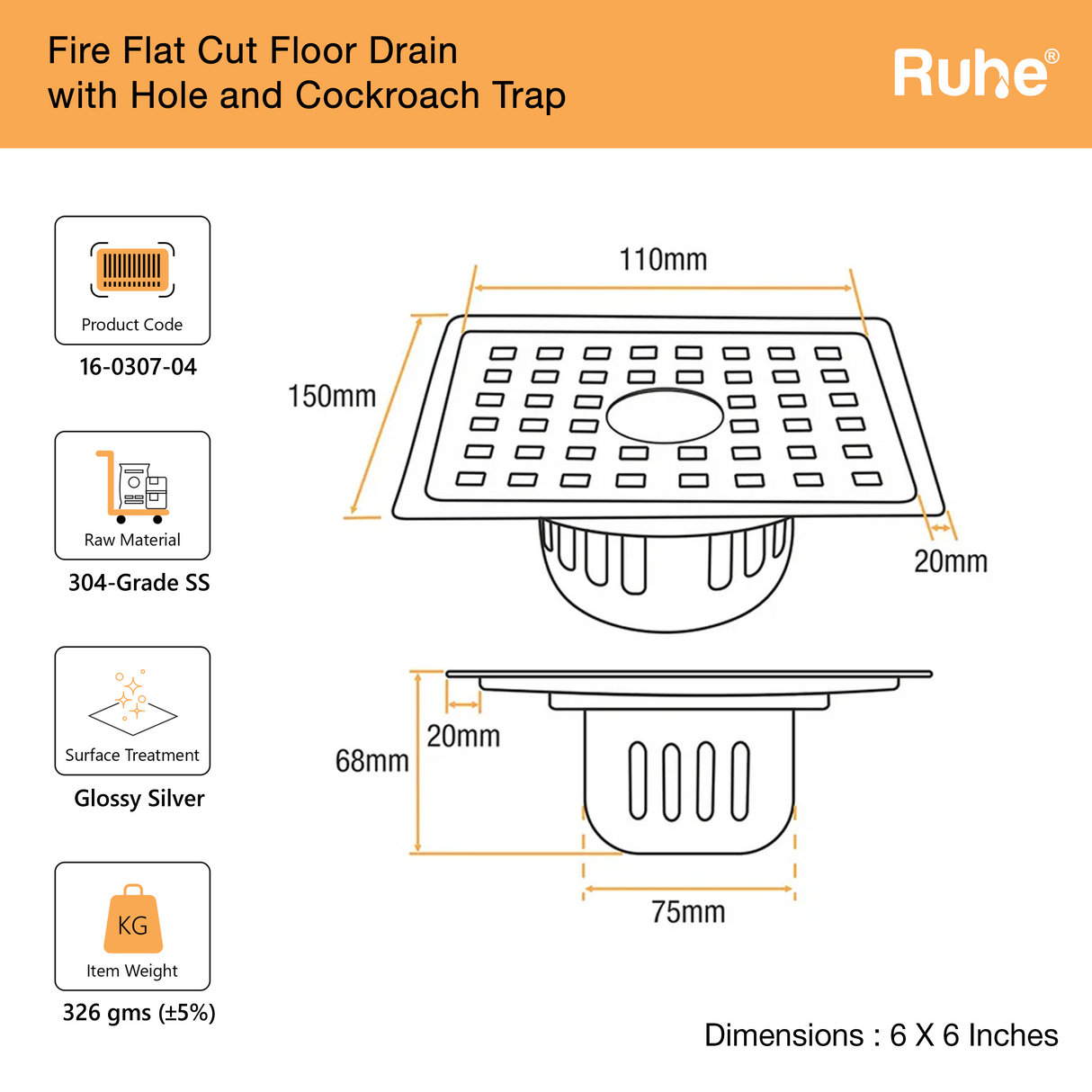 Fire Flat Cut Floor Drain
with Hole and Cockroach Trap

Ruhe®

Product Code
16-0307-04

Raw Material
304-Grade SS

Surface Treatment
Glossy Silver

KG
Item Weight
326 gms (±5%)

110mm
150mm
20mm
20mm
68mm
75mm

Dimensions : 6 X 6 Inches