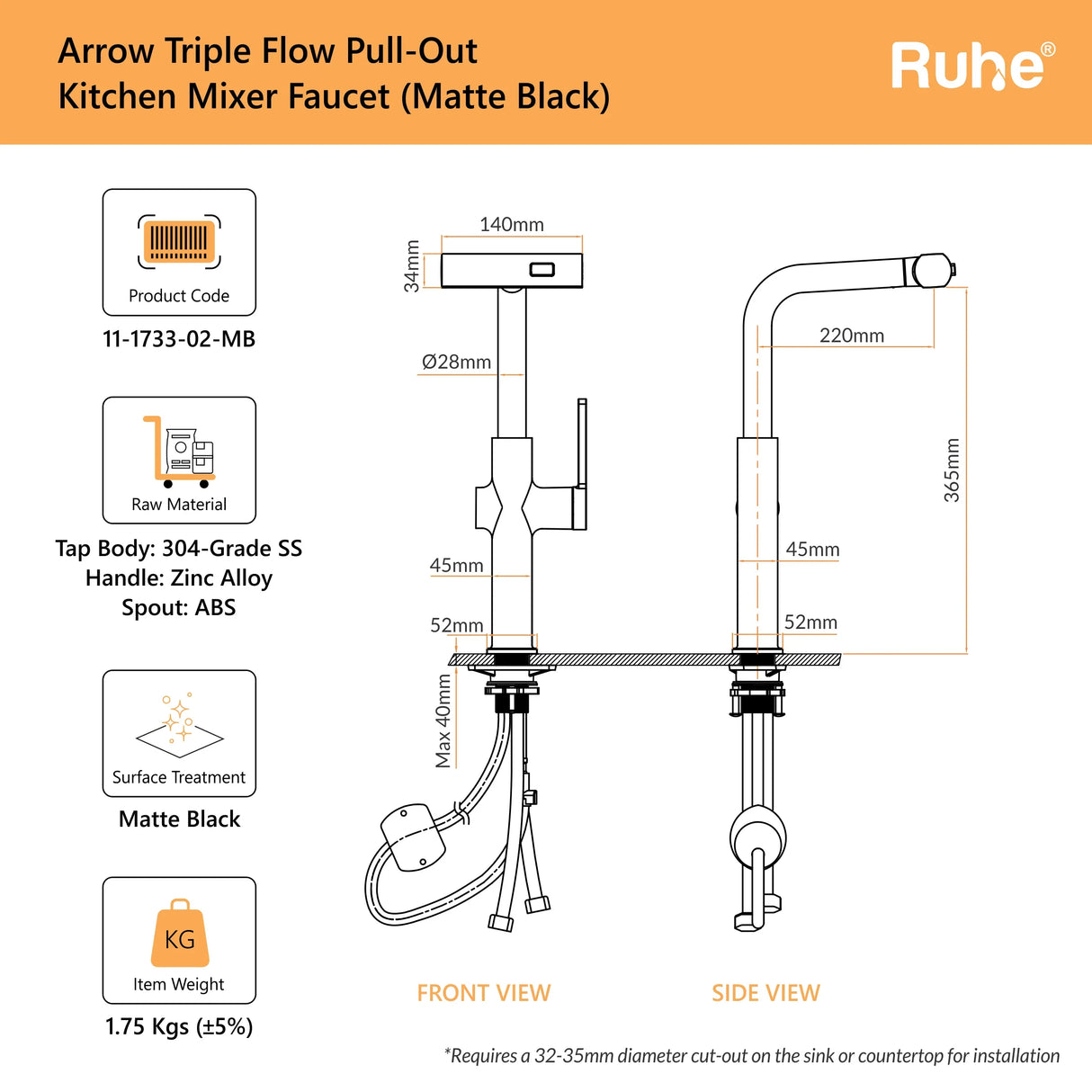 Arrow Triple Flow Pull-Out Kitchen Mixer Faucet (Matte Black)

Ruhe®

Product Code
11-1733-02-MB

Raw Material
Tap Body: 304-Grade SS
Handle: Zinc Alloy
Spout: ABS

Surface Treatment
Matte Black

KG
Item Weight
1.75 Kgs (±5%)

140mm
34mm
Ø28mm
45mm
52mm
Max 40mm

220mm
365mm
45mm
52mm

FRONT VIEW

SIDE VIEW

*Requires a 32-35mm diameter cut-out on the sink or countertop for installation