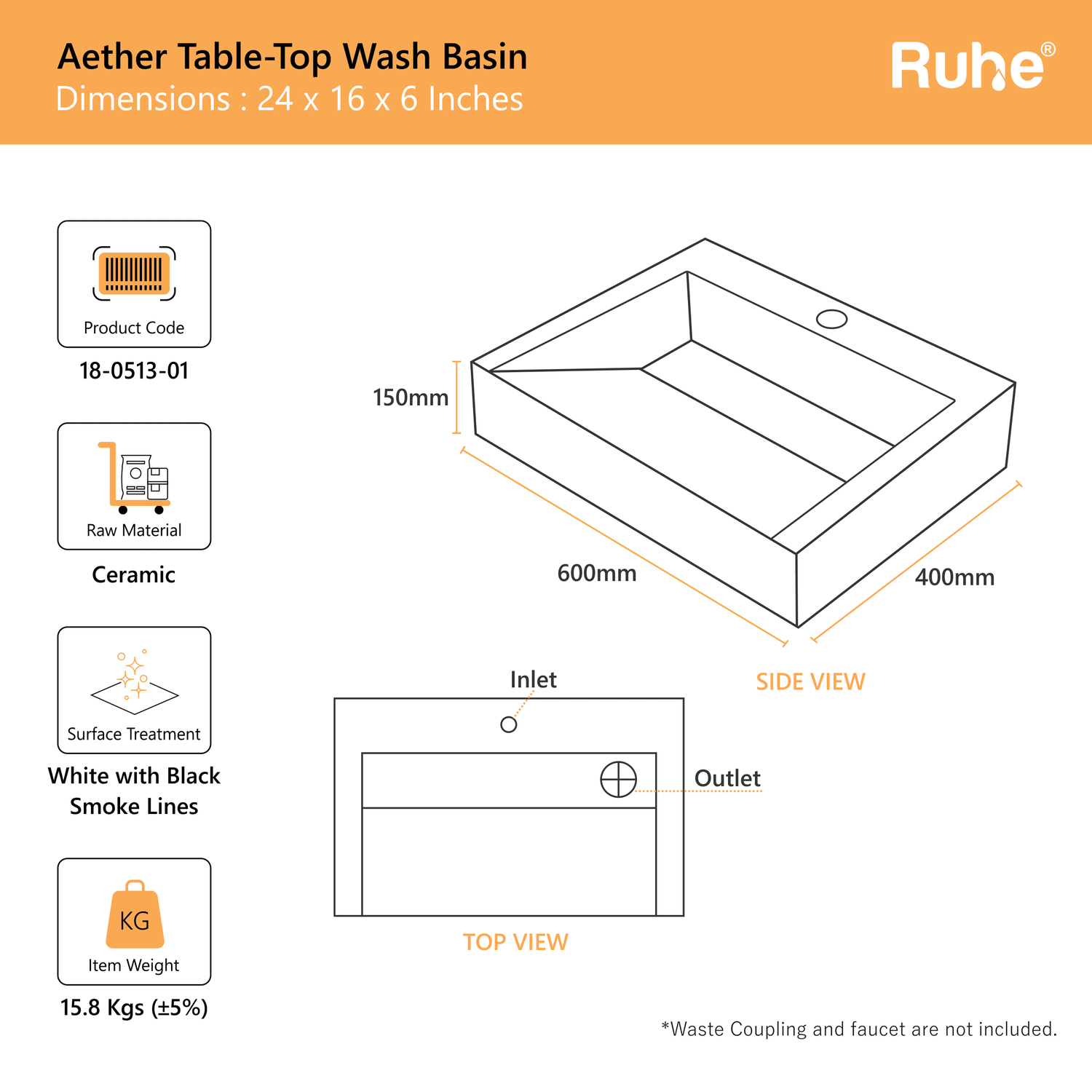 Aether Table-Top Wash Basin
Dimensions : 24 x 16 x 6 Inches

Ruhe®

Product Code
18-0513-01

Raw Material
Ceramic

Surface Treatment
White with Black Smoke Lines

KG
Item Weight
15.8 Kgs (±5%)

150mm
600mm
400mm
SIDE VIEW

Inlet
Outlet
TOP VIEW

*Waste Coupling and faucet are not included.