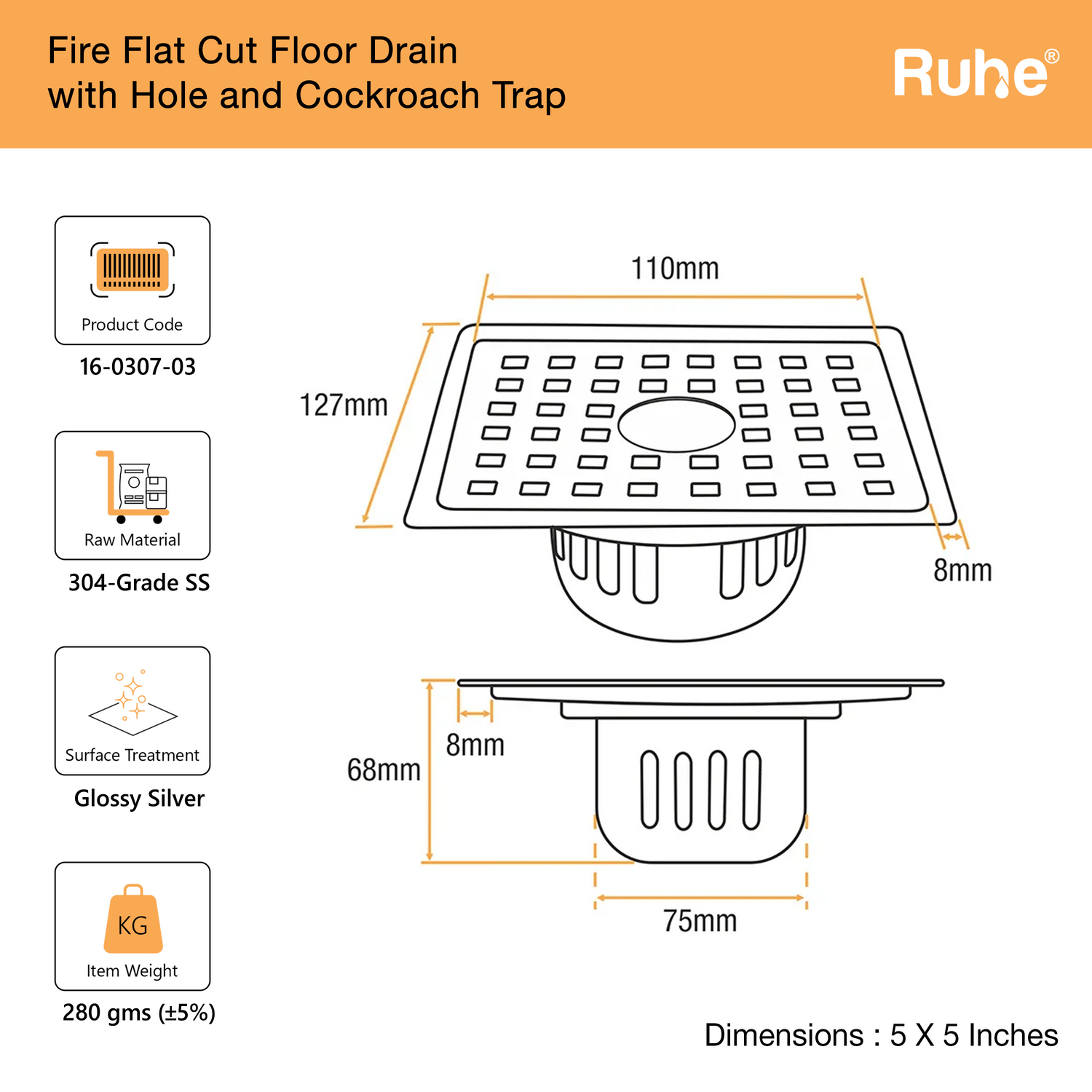 Fire Flat Cut Floor Drain
with Hole and Cockroach Trap

Ruhe®

Product Code
16-0307-03

Raw Material
304-Grade SS

Surface Treatment
Glossy Silver

KG
Item Weight
280 gms (±5%)

110mm
127mm
8mm
8mm
68mm
75mm

Dimensions : 5 X 5 Inches