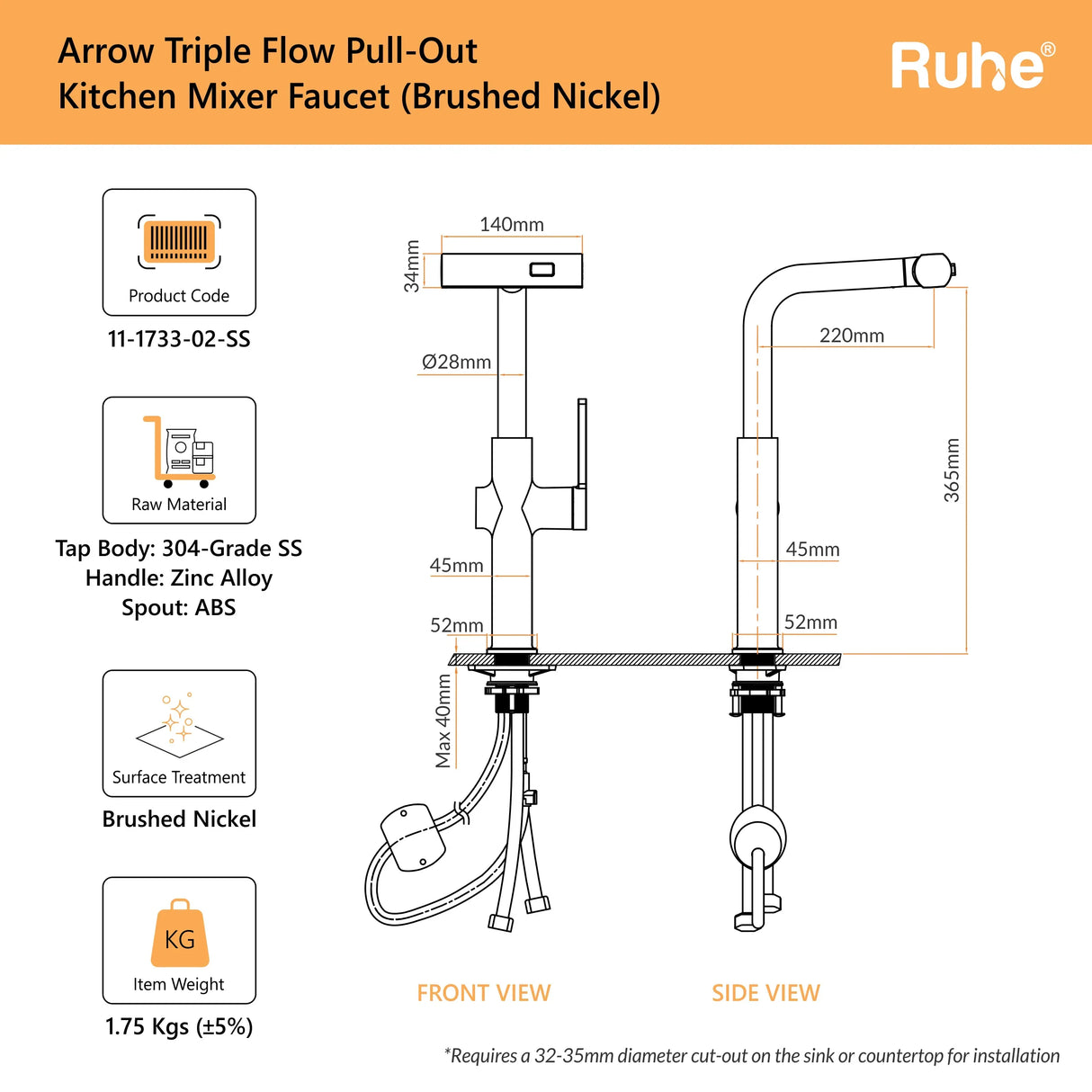 Arrow Triple Flow Pull-Out Kitchen Mixer Faucet (Brushed Nickel)

Ruhe®

Product Code
11-1733-02-SS

Raw Material
Tap Body: 304-Grade SS
Handle: Zinc Alloy
Spout: ABS

Surface Treatment
Brushed Nickel

KG
Item Weight
1.75 Kgs (±5%)

140mm
34mm
Ø28mm
45mm
52mm
Max 40mm

220mm
365mm
45mm
52mm

FRONT VIEW
SIDE VIEW

*Requires a 32-35mm diameter cut-out on the sink or countertop for installation