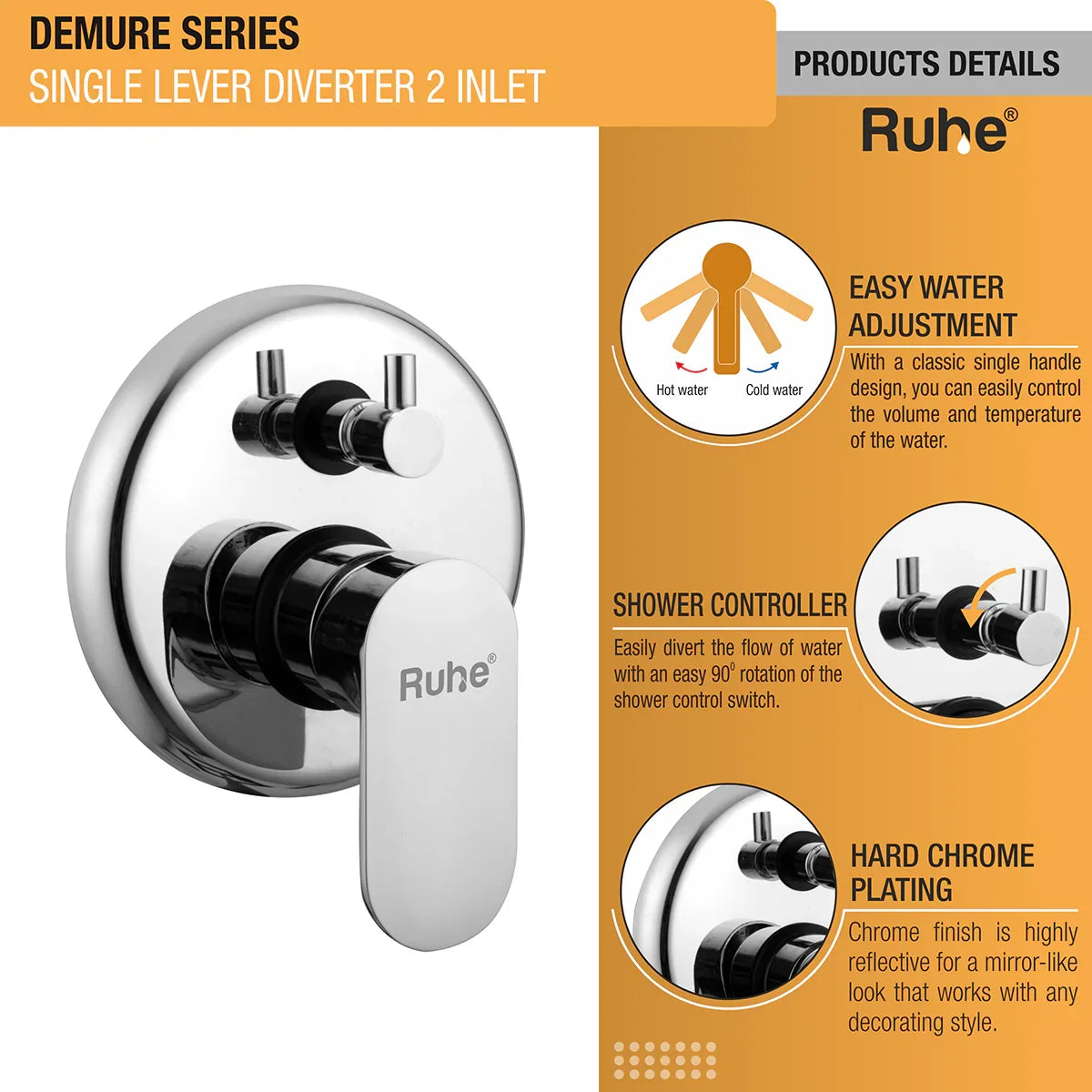 DEMURE SERIES
SINGLE LEVER DIVERTER 2 INLET

PRODUCTS DETAILS

Ruhe®

Ruhe®

Hot water
Cold water

EASY WATER ADJUSTMENT
With a classic single handle design, you can easily control the volume and temperature of the water.

SHOWER CONTROLLER
Easily divert the flow of water with an easy $90^0$ rotation of the shower control switch.

HARD CHROME PLATING
Chrome finish is highly reflective for a mirror-like look that works with any decorating style.