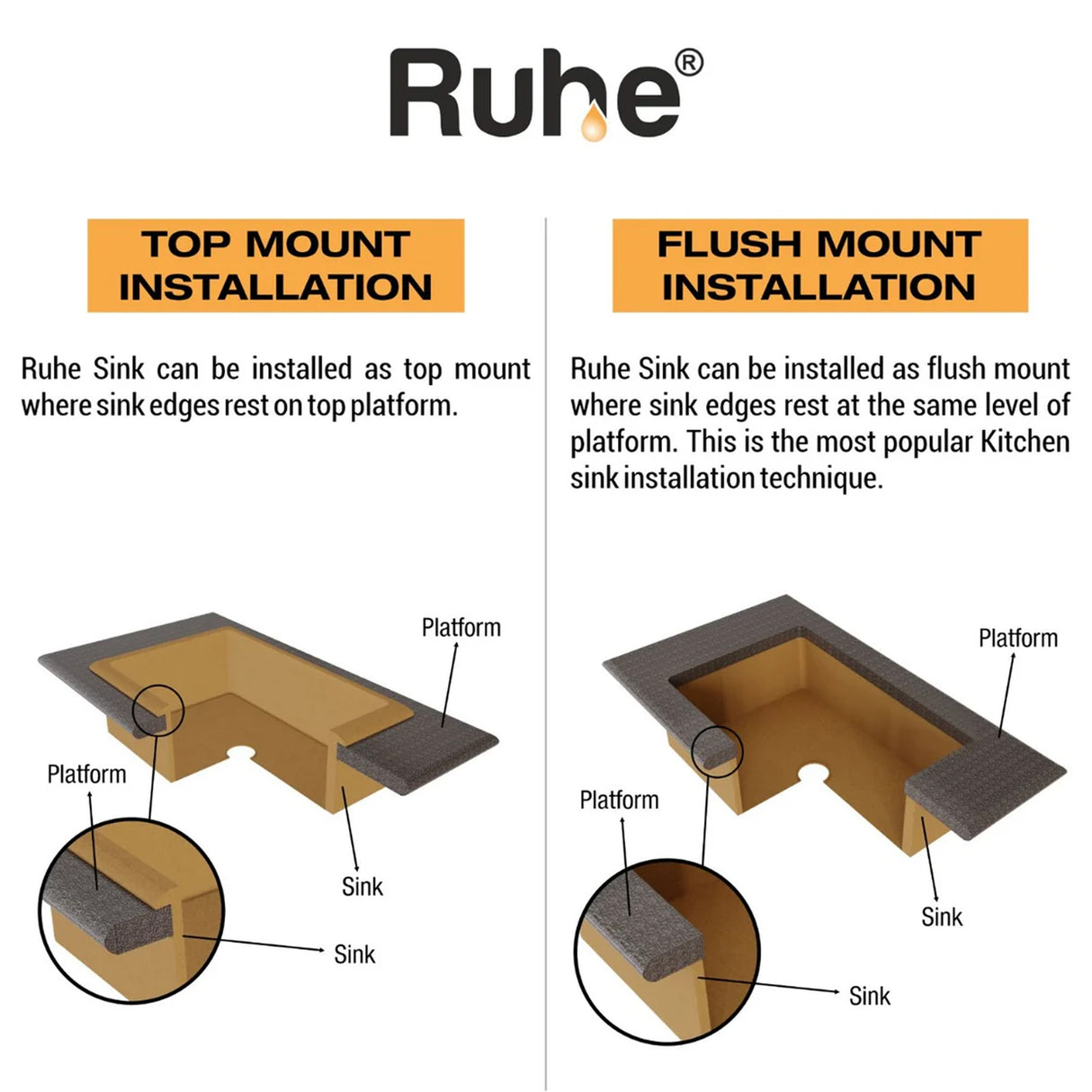 Ruhe®

TOP MOUNT INSTALLATION

Ruhe Sink can be installed as top mount where sink edges rest on top platform.

Platform

Platform

Sink

Sink

FLUSH MOUNT INSTALLATION

Ruhe Sink can be installed as flush mount where sink edges rest at the same level of platform. This is the most popular Kitchen sink installation technique.

Platform

Platform

Sink

Sink