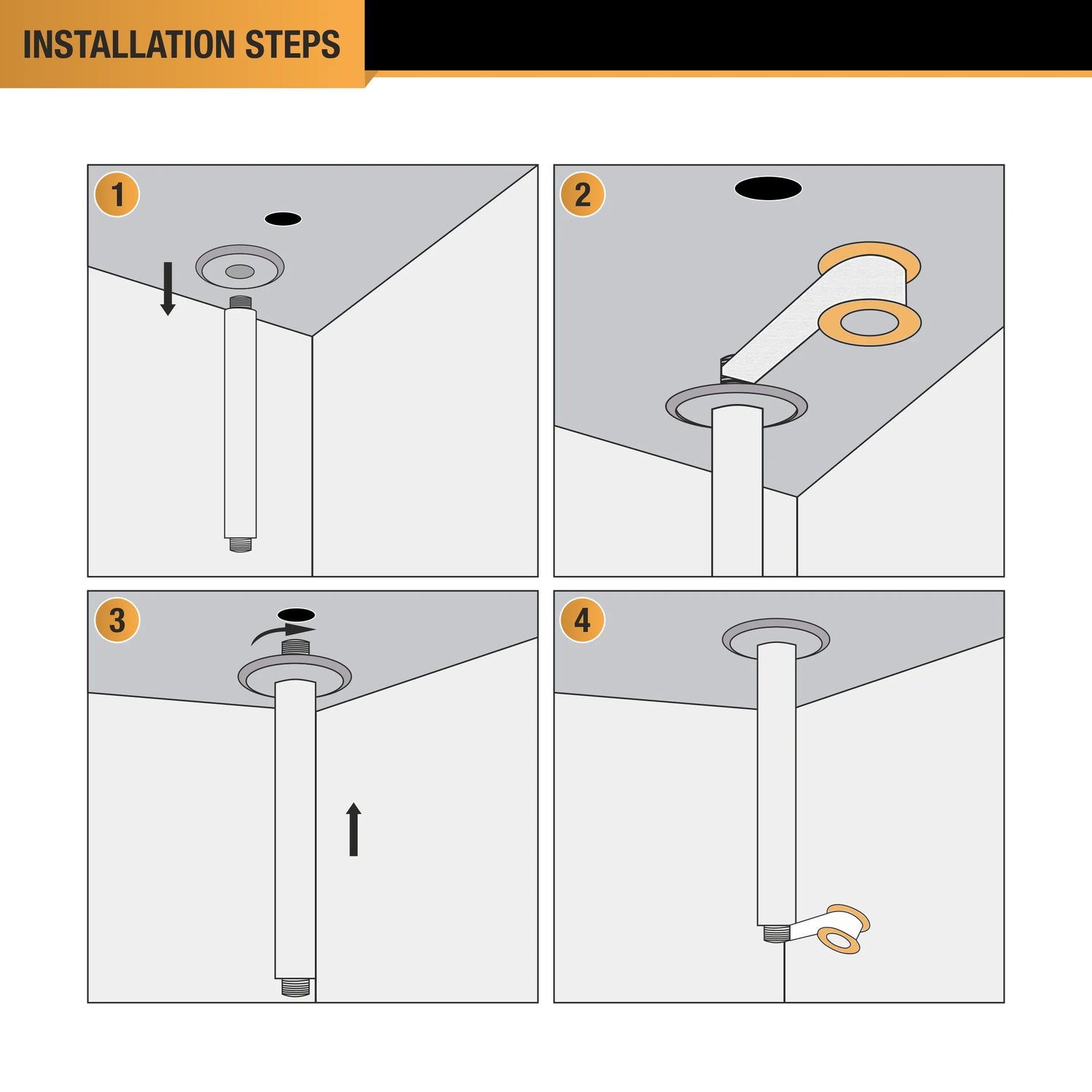 INSTALLATION STEPS

1

2

3

4