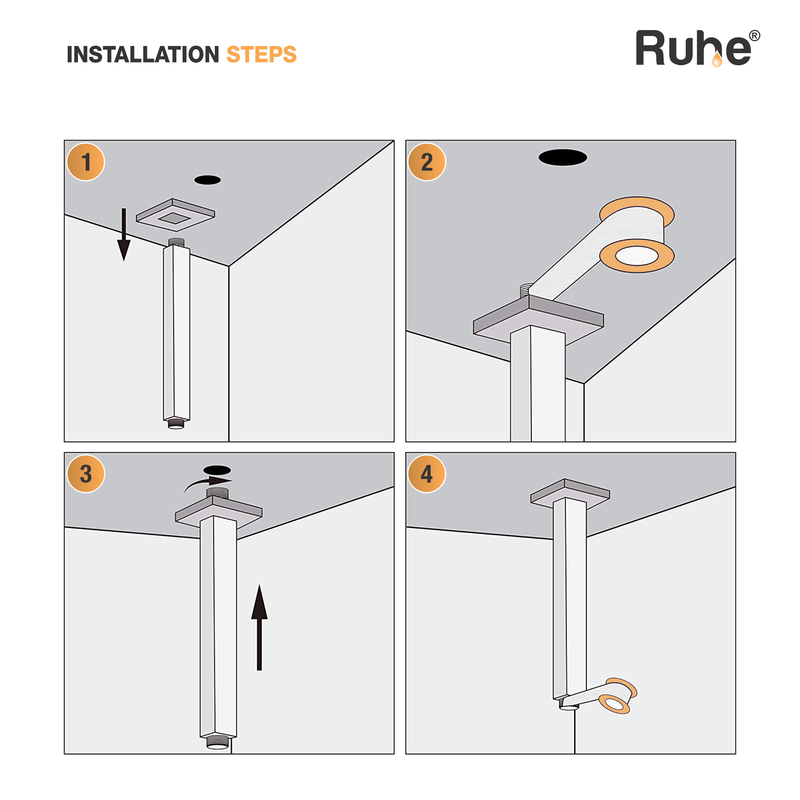 INSTALLATION STEPS

Ruhe®

1

2

3

4