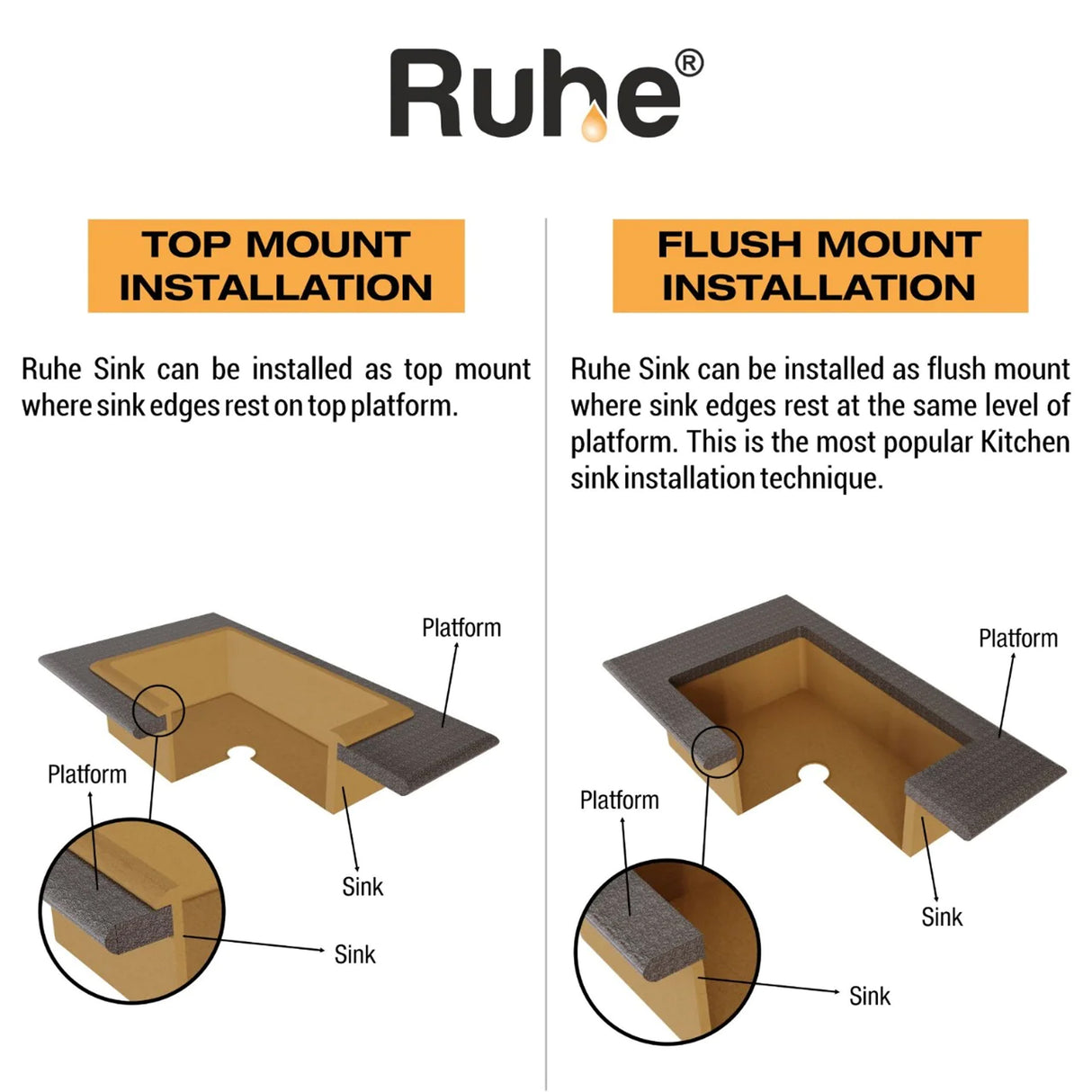 Ruhe®

TOP MOUNT INSTALLATION

Ruhe Sink can be installed as top mount where sink edges rest on top platform.

Platform

Platform

Sink

Sink

FLUSH MOUNT INSTALLATION

Ruhe Sink can be installed as flush mount where sink edges rest at the same level of platform. This is the most popular Kitchen sink installation technique.

Platform

Platform

Sink

Sink