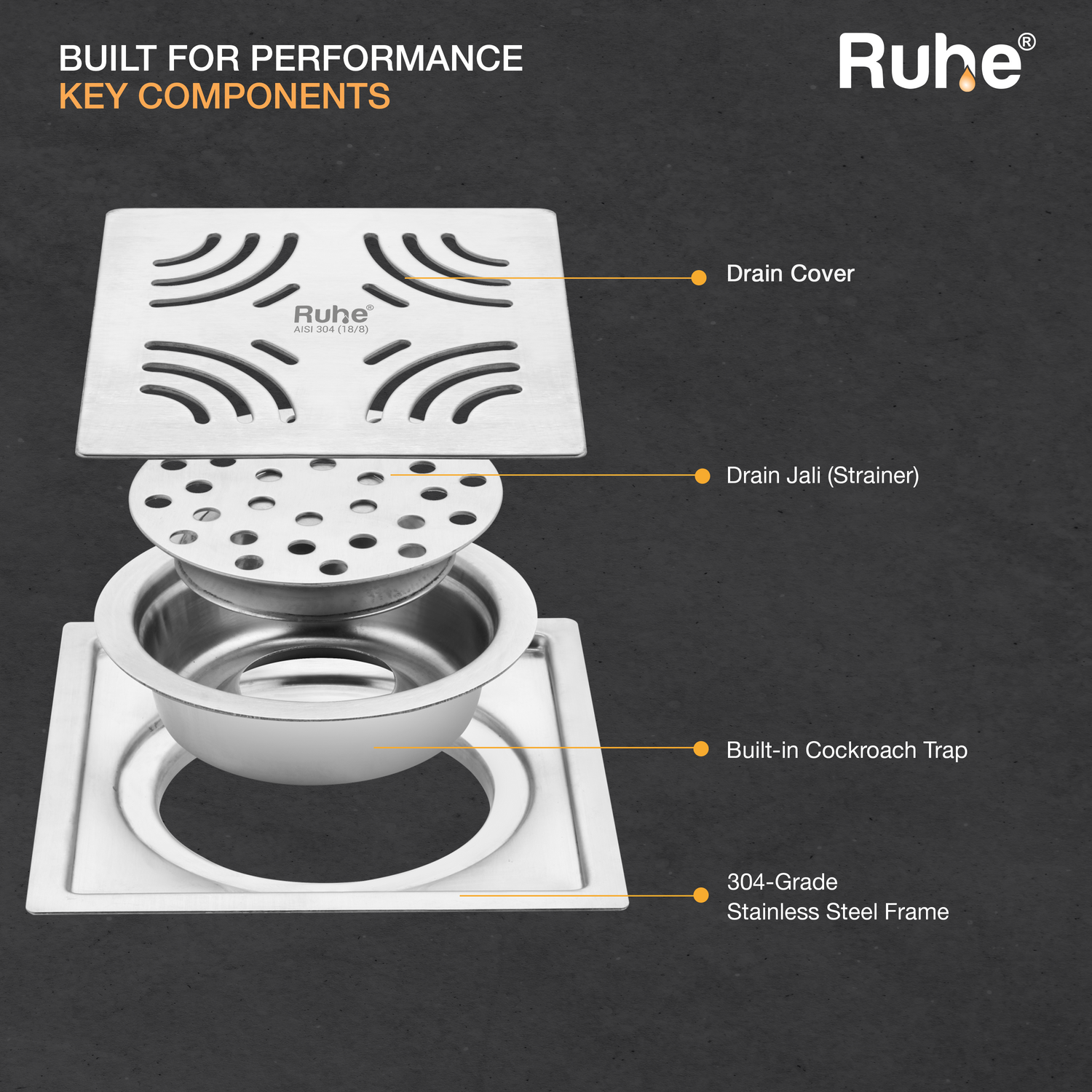 BUILT FOR PERFORMANCE
KEY COMPONENTS

Ruhe®

Ruhe®
AISI 304 (18/8)

Drain Cover

Drain Jali (Strainer)

Built-in Cockroach Trap

304-Grade
Stainless Steel Frame