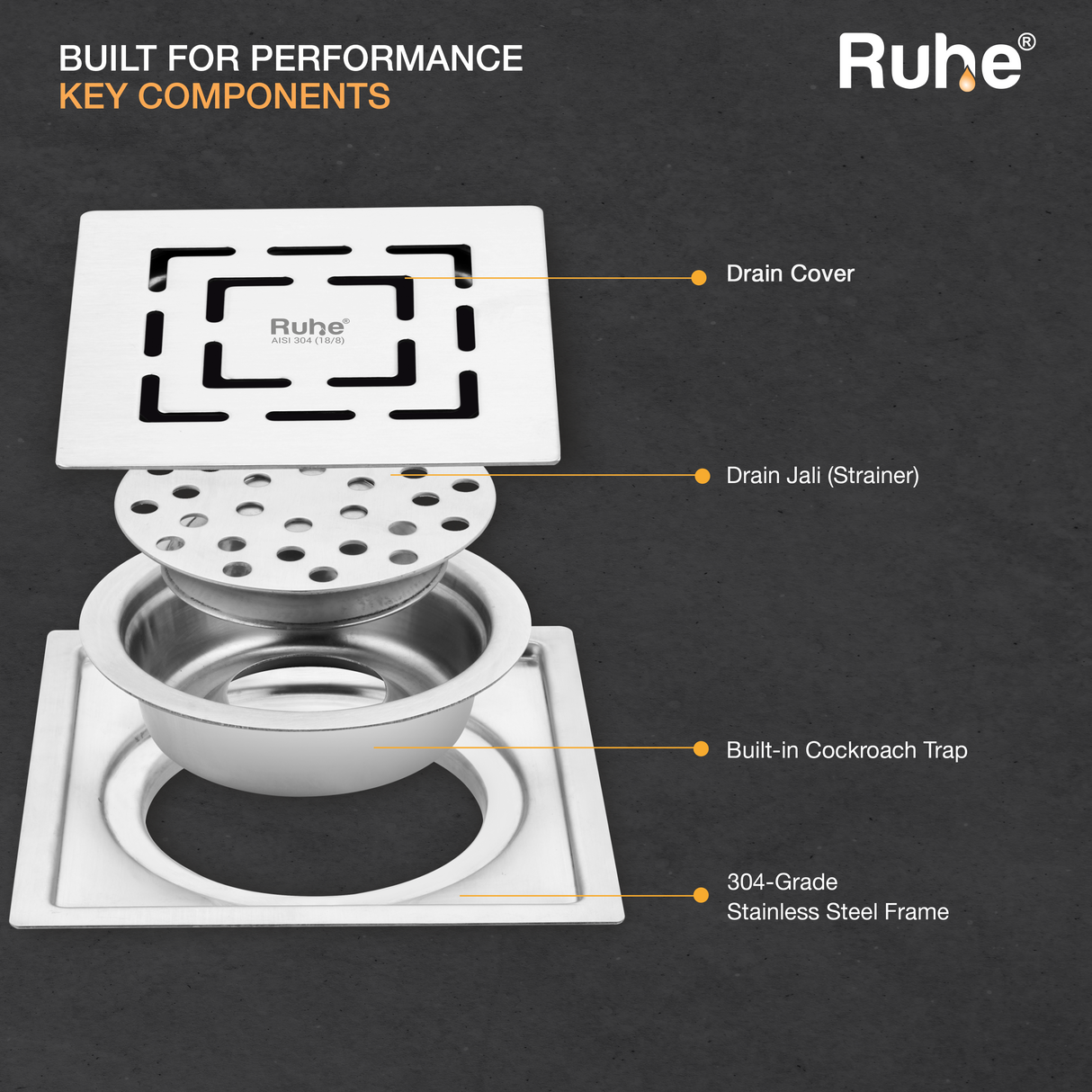 BUILT FOR PERFORMANCE
KEY COMPONENTS

Ruhe®

Ruhe®
AISI 304 (18/8)

Drain Cover

Drain Jali (Strainer)

Built-in Cockroach Trap

304-Grade
Stainless Steel Frame