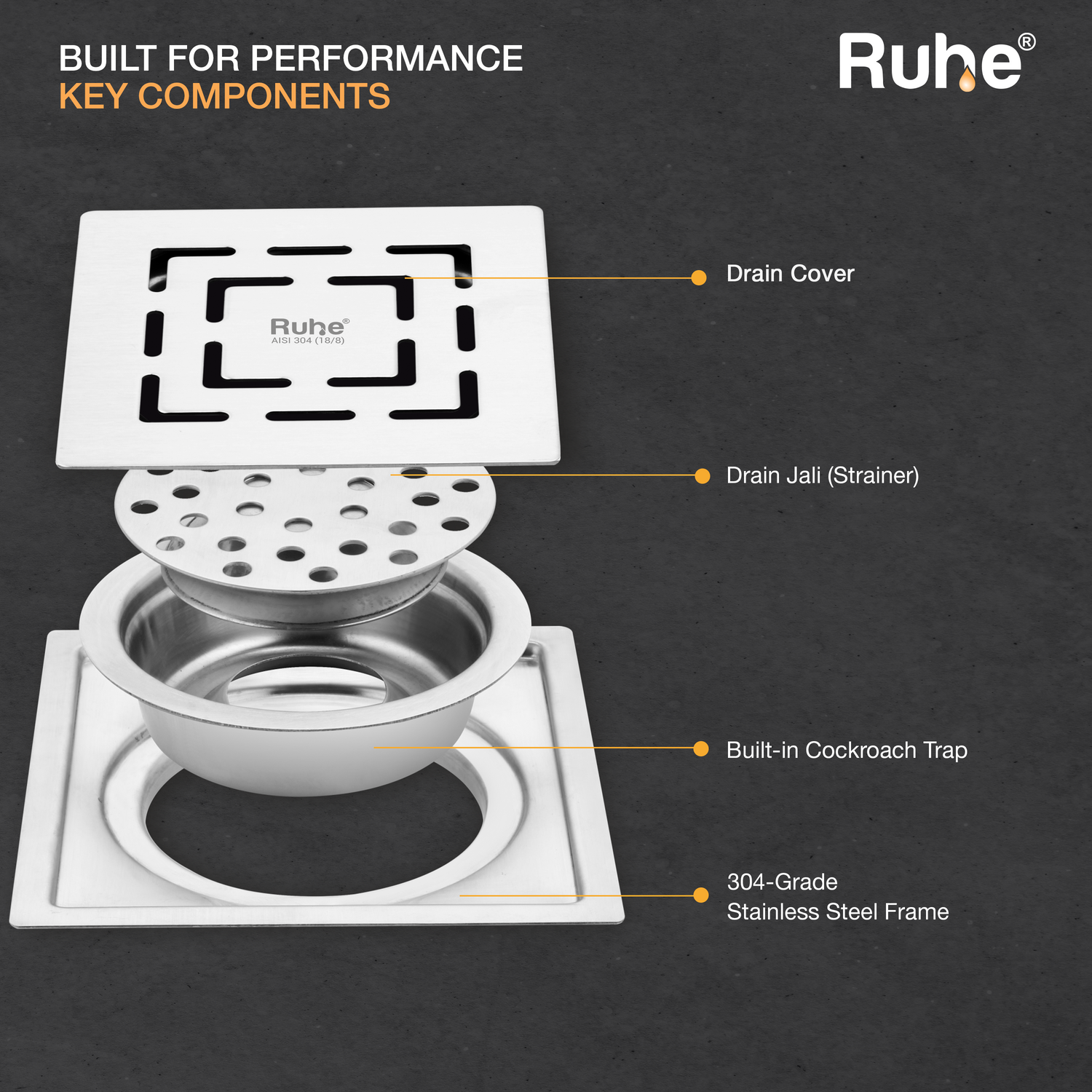 BUILT FOR PERFORMANCE
KEY COMPONENTS

Ruhe®

Ruhe®
AISI 304 (18/8)

Drain Cover

Drain Jali (Strainer)

Built-in Cockroach Trap

304-Grade
Stainless Steel Frame