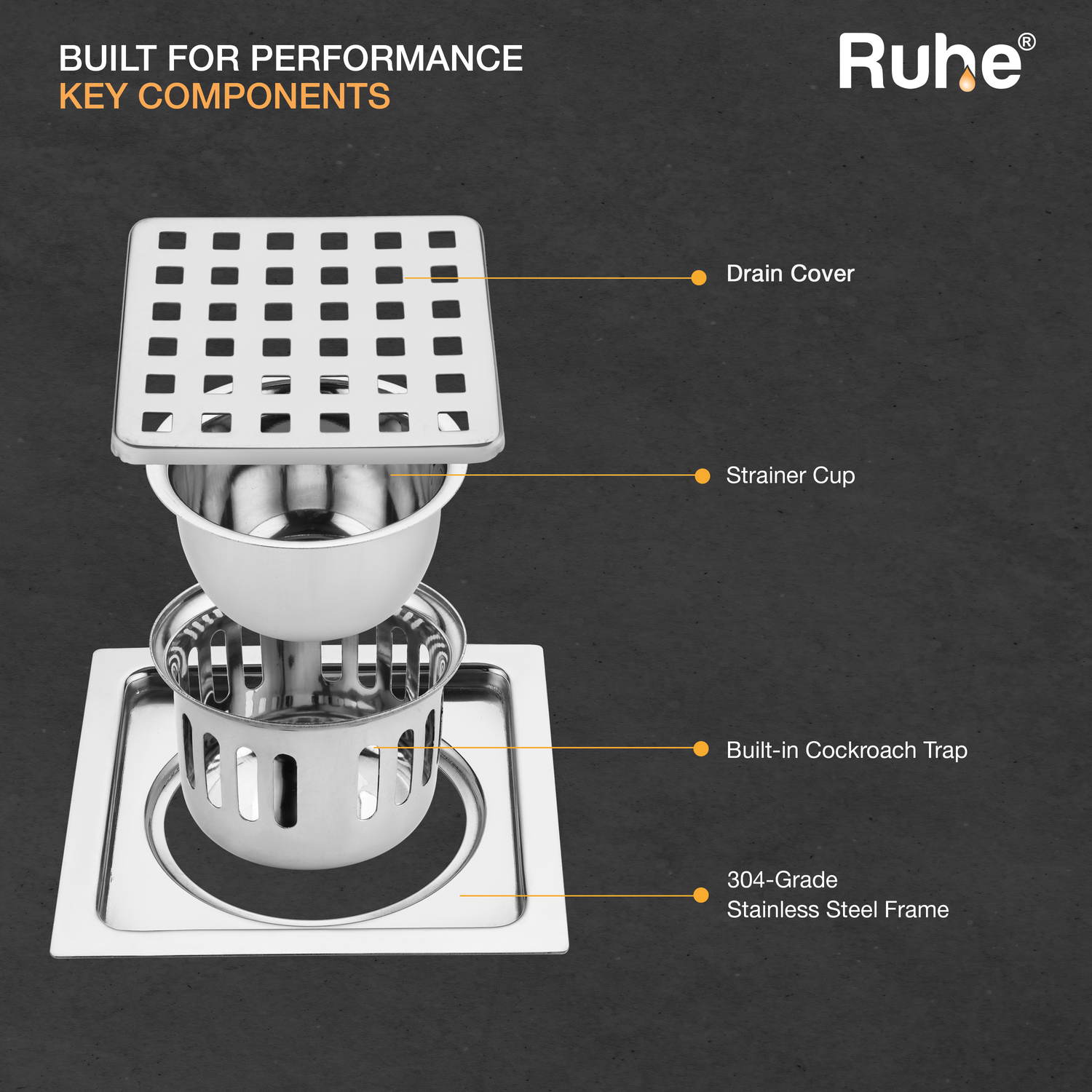 BUILT FOR PERFORMANCE
KEY COMPONENTS

Ruhe®

Drain Cover

Strainer Cup

Built-in Cockroach Trap

304-Grade
Stainless Steel Frame