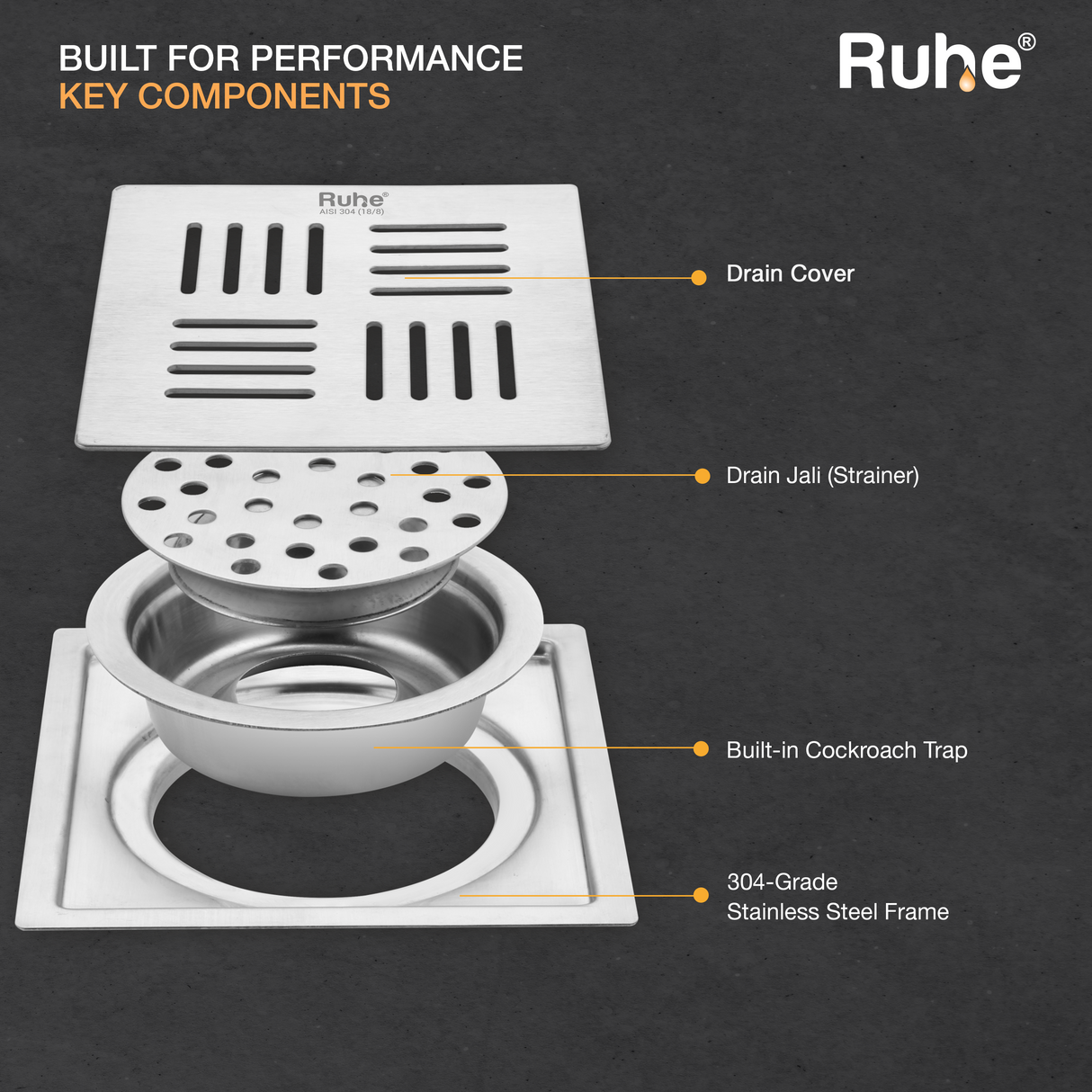 BUILT FOR PERFORMANCE
KEY COMPONENTS

Ruhe®

Ruhe®
AISI 304 (18/8)

Drain Cover

Drain Jali (Strainer)

Built-in Cockroach Trap

304-Grade
Stainless Steel Frame