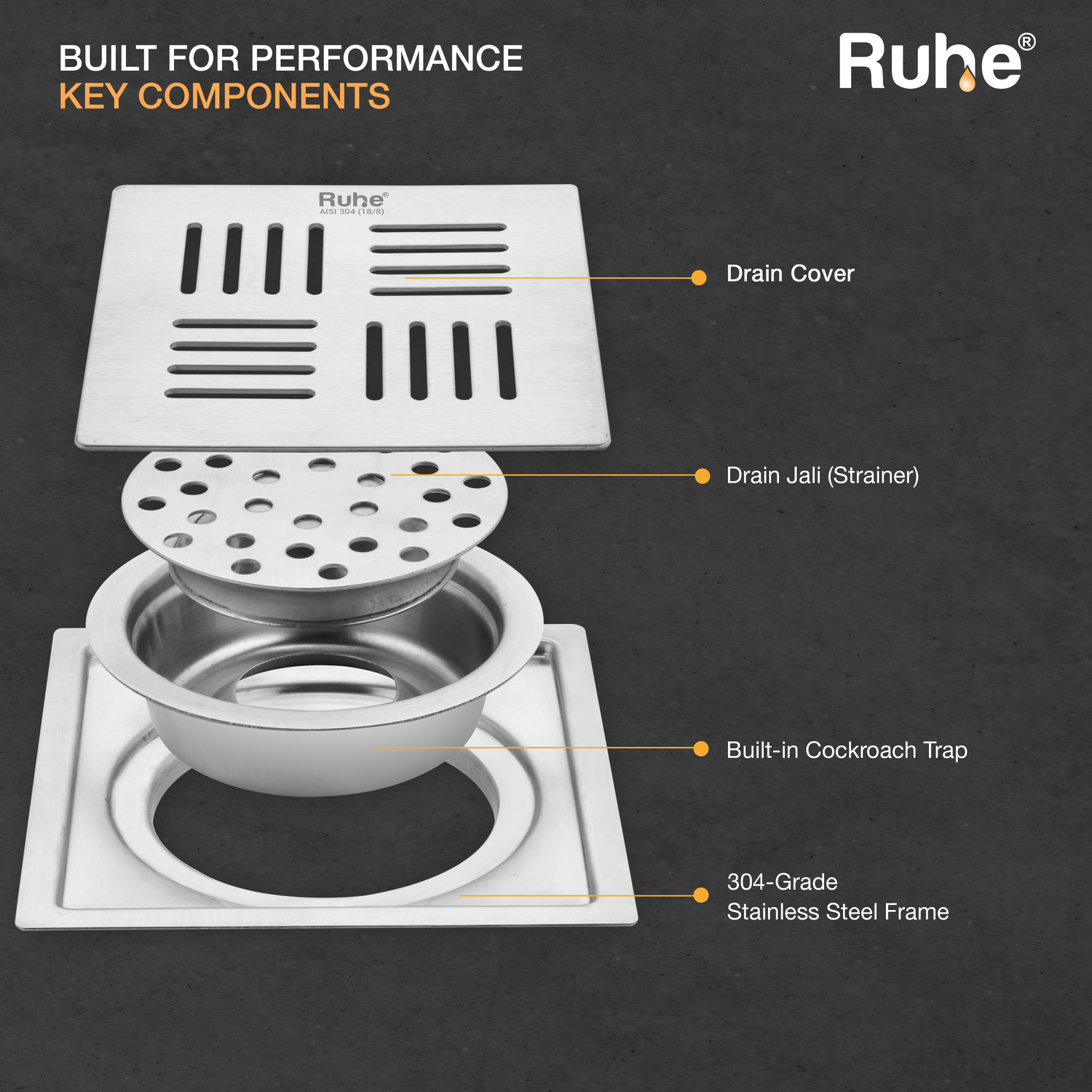 BUILT FOR PERFORMANCE
KEY COMPONENTS

Ruhe®

Ruhe®
AISI 304 (18/8)

Drain Cover

Drain Jali (Strainer)

Built-in Cockroach Trap

304-Grade
Stainless Steel Frame