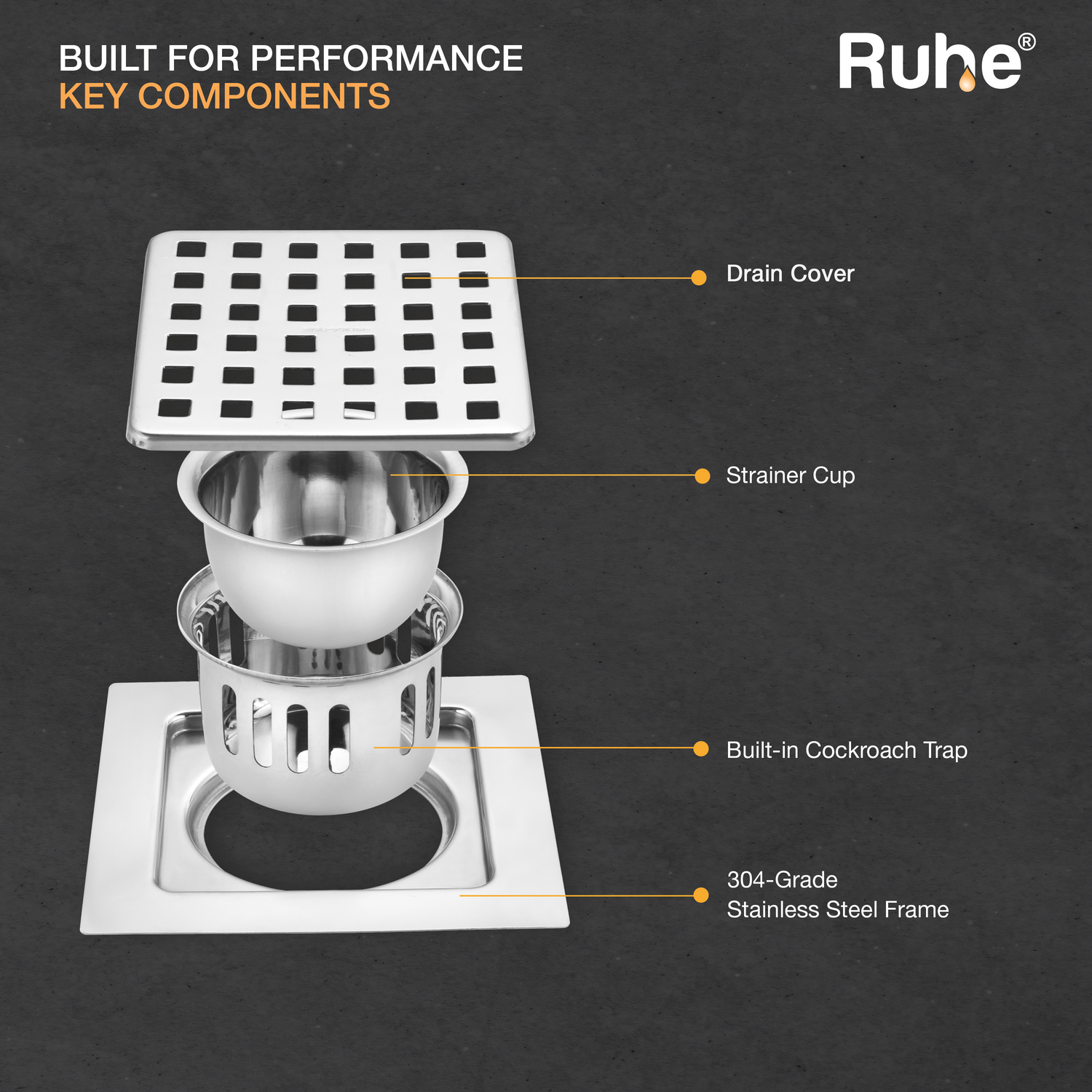 BUILT FOR PERFORMANCE
KEY COMPONENTS

Ruhe®

Drain Cover

Strainer Cup

Built-in Cockroach Trap

304-Grade
Stainless Steel Frame