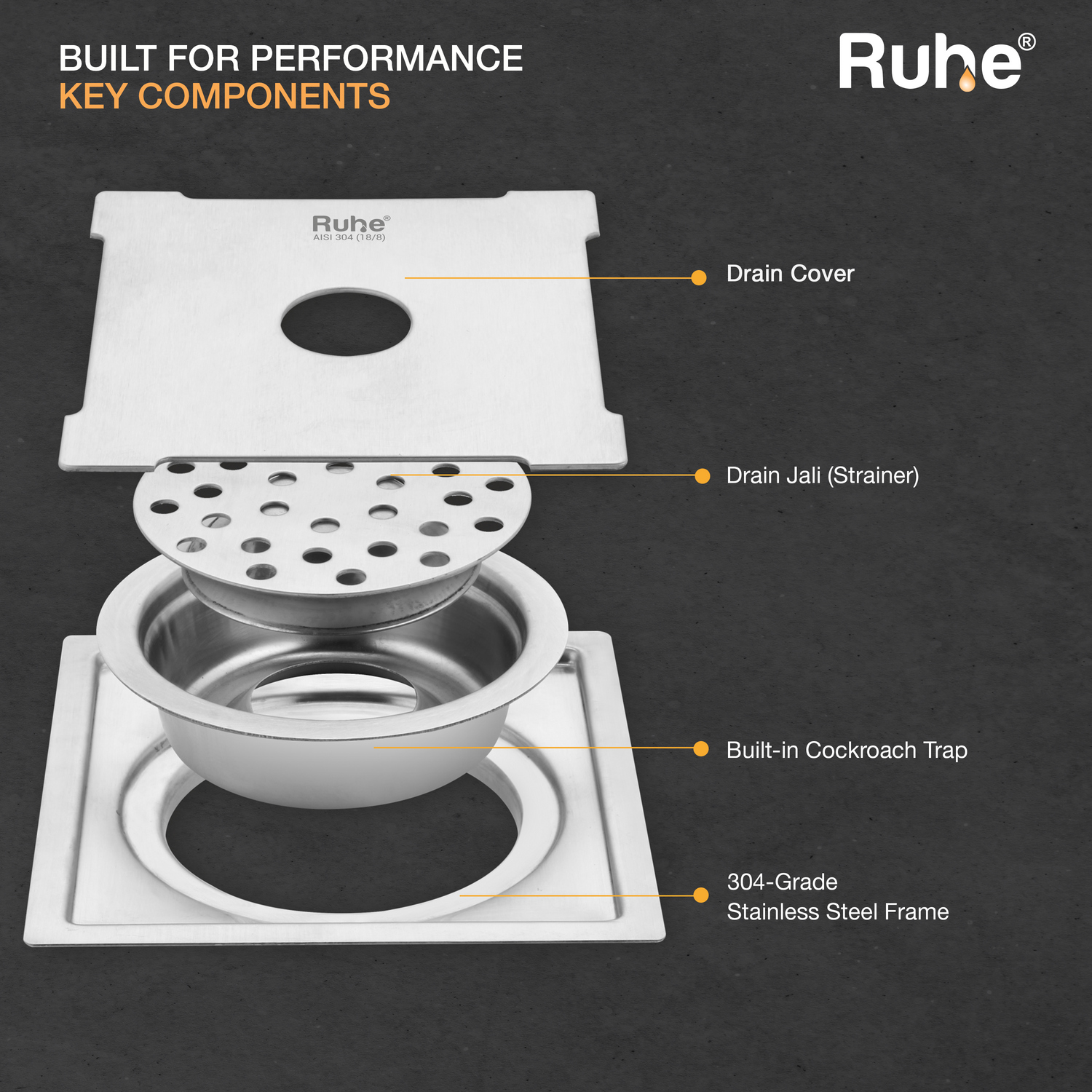 BUILT FOR PERFORMANCE
KEY COMPONENTS

Ruhe®

Ruhe®
AISI 304 (18/8)

Drain Cover

Drain Jali (Strainer)

Built-in Cockroach Trap

304-Grade
Stainless Steel Frame