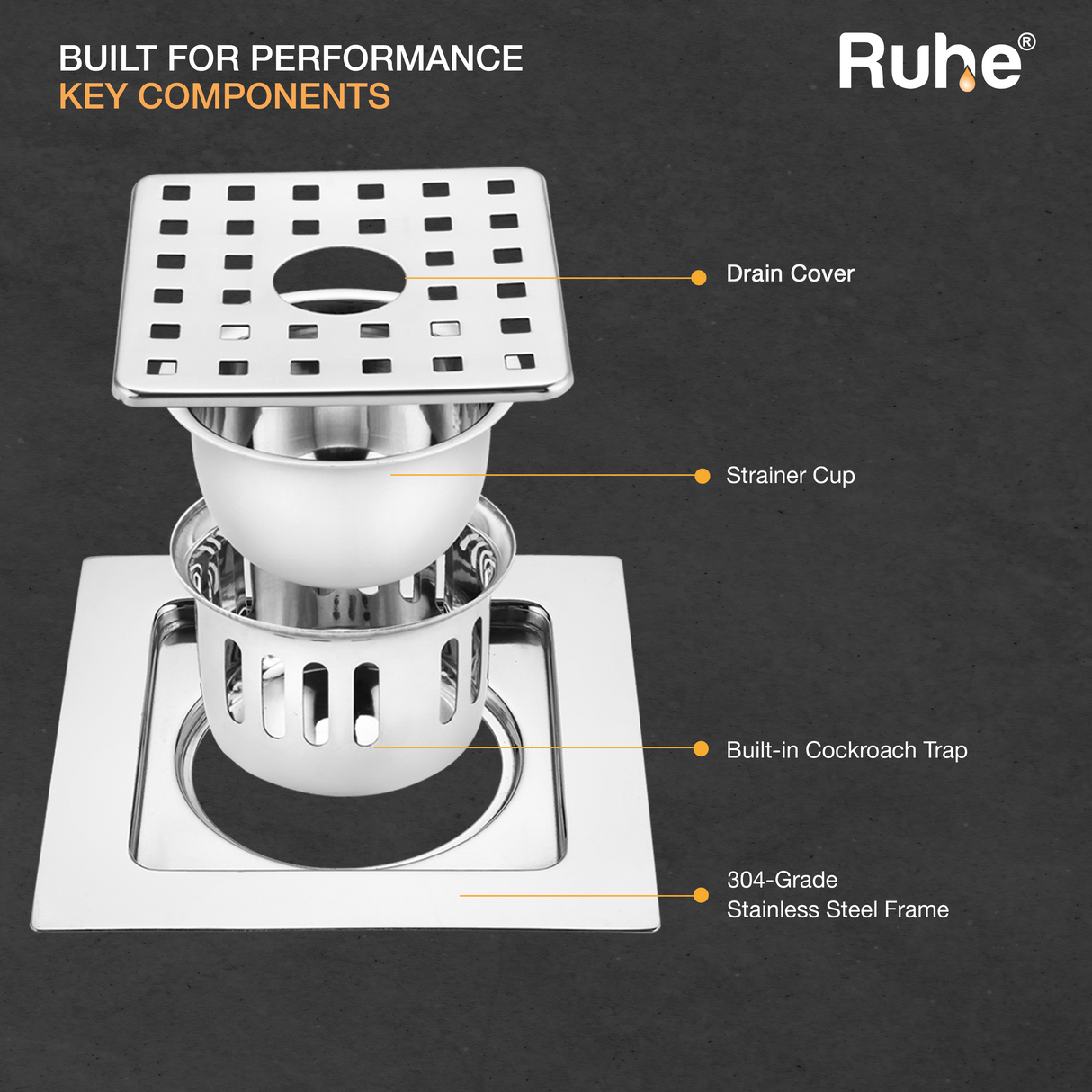 BUILT FOR PERFORMANCE
KEY COMPONENTS

Ruhe®

Drain Cover

Strainer Cup

Built-in Cockroach Trap

304-Grade
Stainless Steel Frame