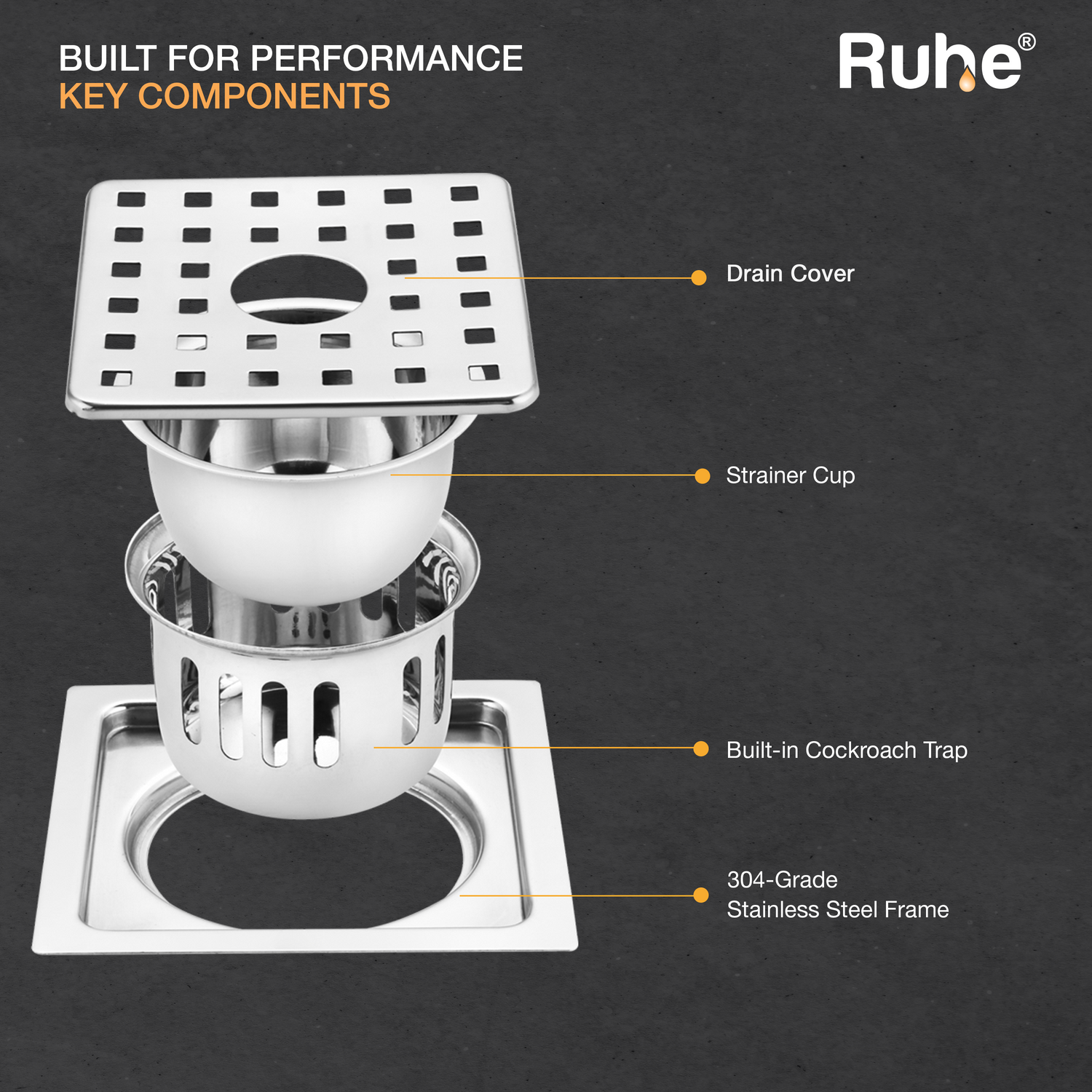 BUILT FOR PERFORMANCE
KEY COMPONENTS

Ruhe®

Drain Cover

Strainer Cup

Built-in Cockroach Trap

304-Grade
Stainless Steel Frame