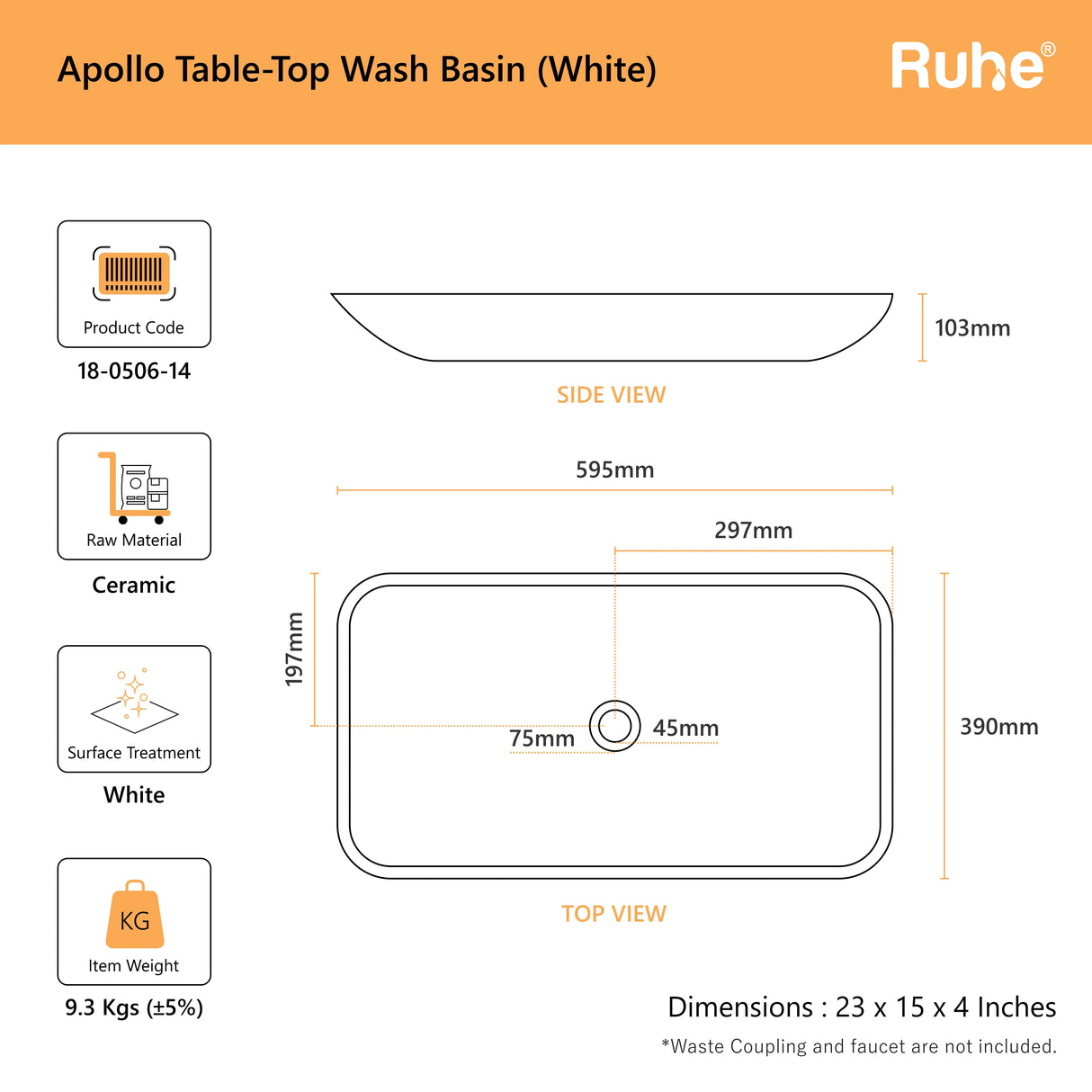 Apollo Table-Top Wash Basin (White)

Ruhe®

Product Code

18-0506-14

Raw Material

Ceramic

Surface Treatment

White

KG

Item Weight

9.3 Kgs (±5%)

103mm

SIDE VIEW

595mm

297mm

197mm

75mm

45mm

390mm

TOP VIEW

Dimensions : 23 x 15 x 4 Inches

*Waste Coupling and faucet are not included.