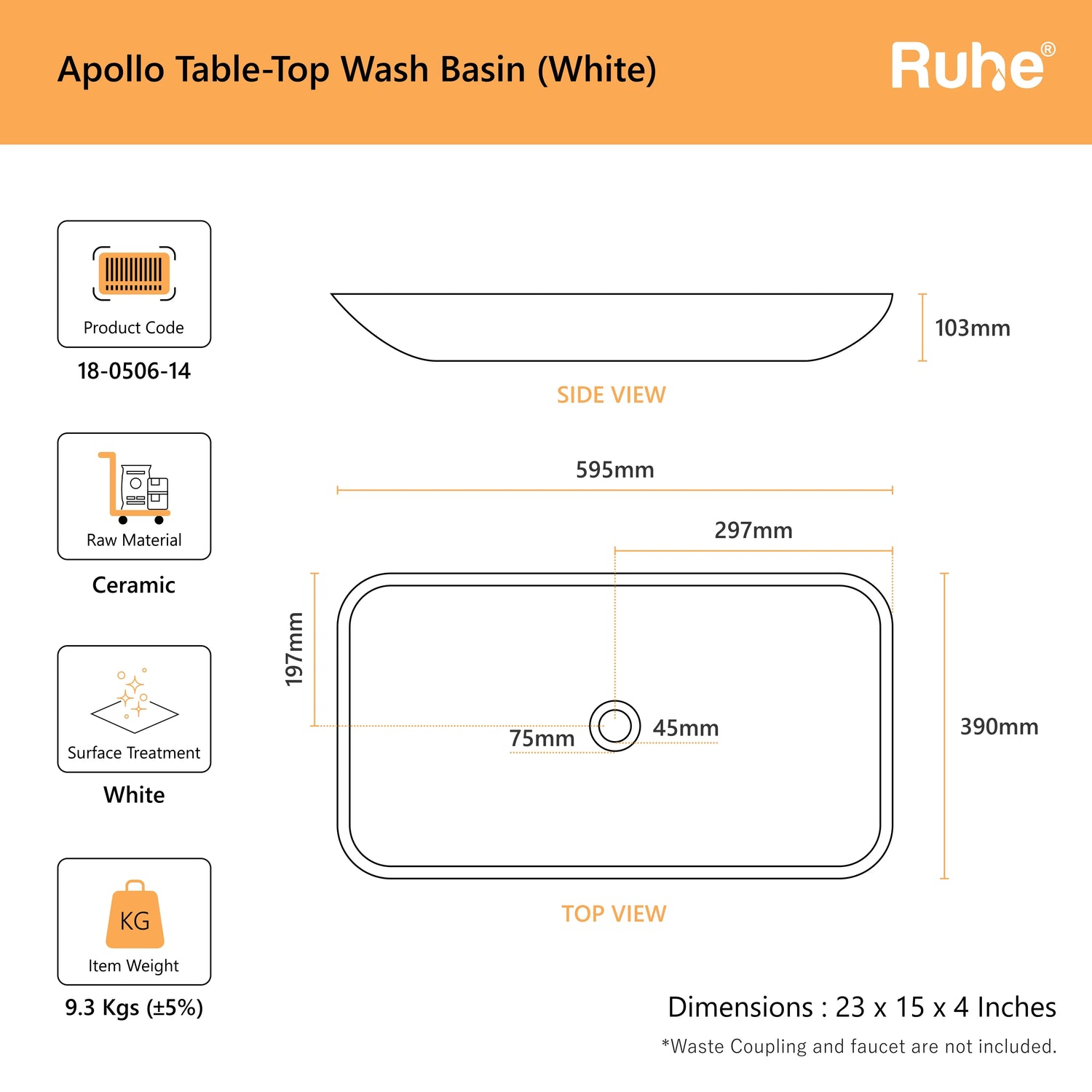 Apollo Table-Top Wash Basin (White)

Ruhe®

Product Code
18-0506-14

Raw Material
Ceramic

Surface Treatment
White

KG
Item Weight
9.3 Kgs (±5%)

103mm

SIDE VIEW

595mm

297mm

197mm

75mm

45mm

390mm

TOP VIEW

Dimensions : 23 x 15 x 4 Inches

*Waste Coupling and faucet are not included.